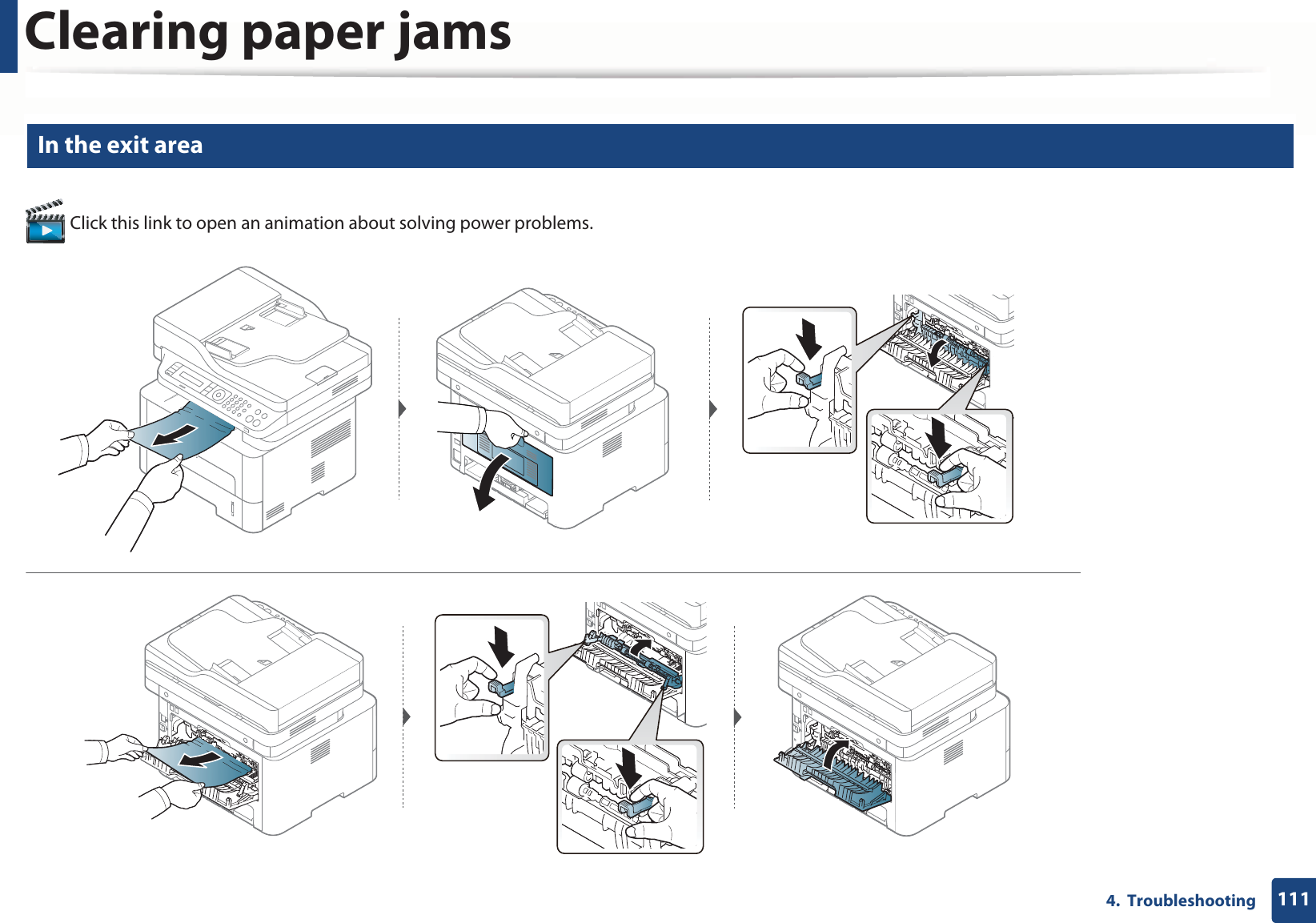 Clearing paper jams

In the exit area

Click this link to open an animation about solving power problems.

4. Troubleshooting 111