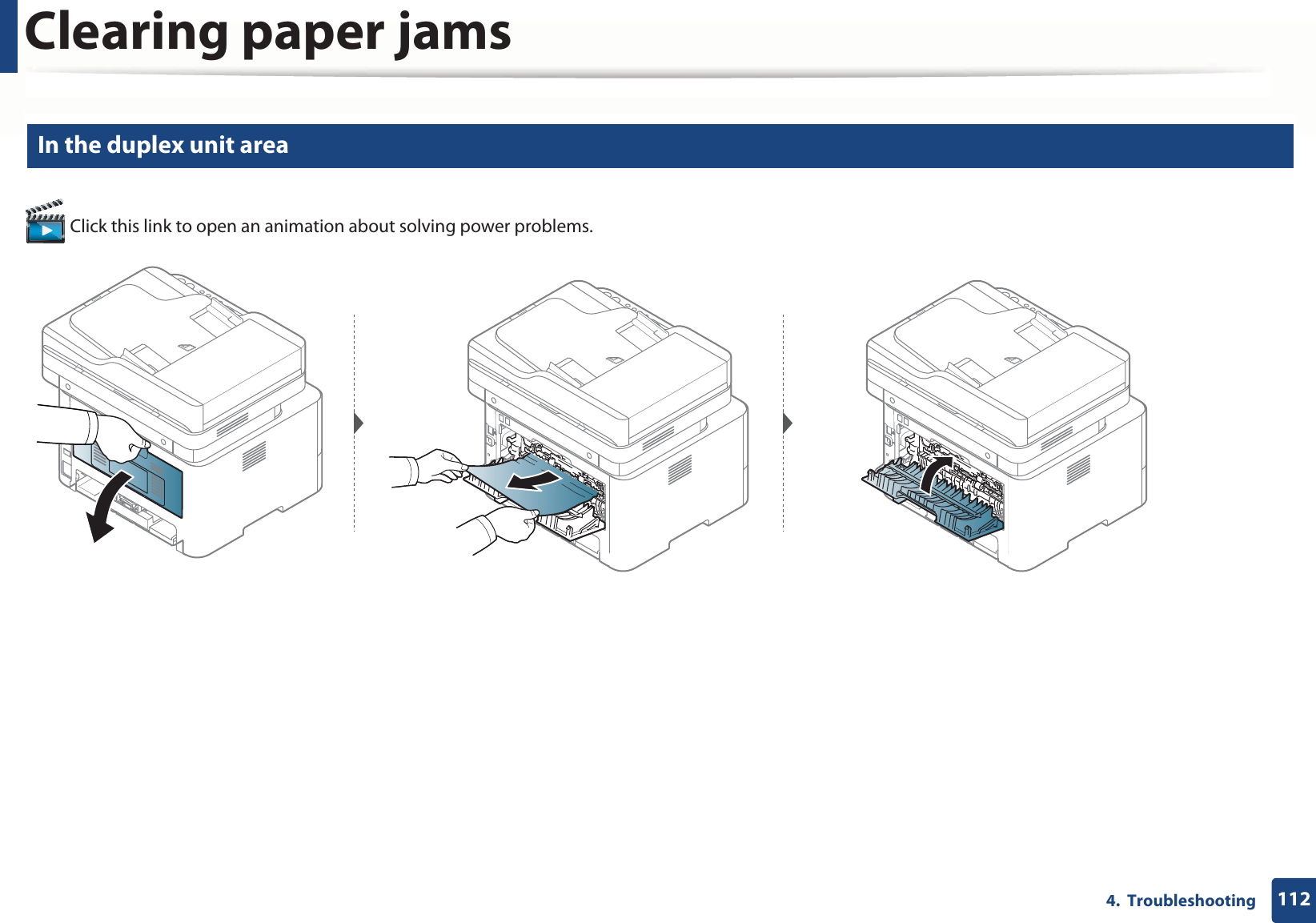 Clearing paper jams

In the duplex unit area

Click this link to open an animation about solving power problems.

4. Troubleshooting 112