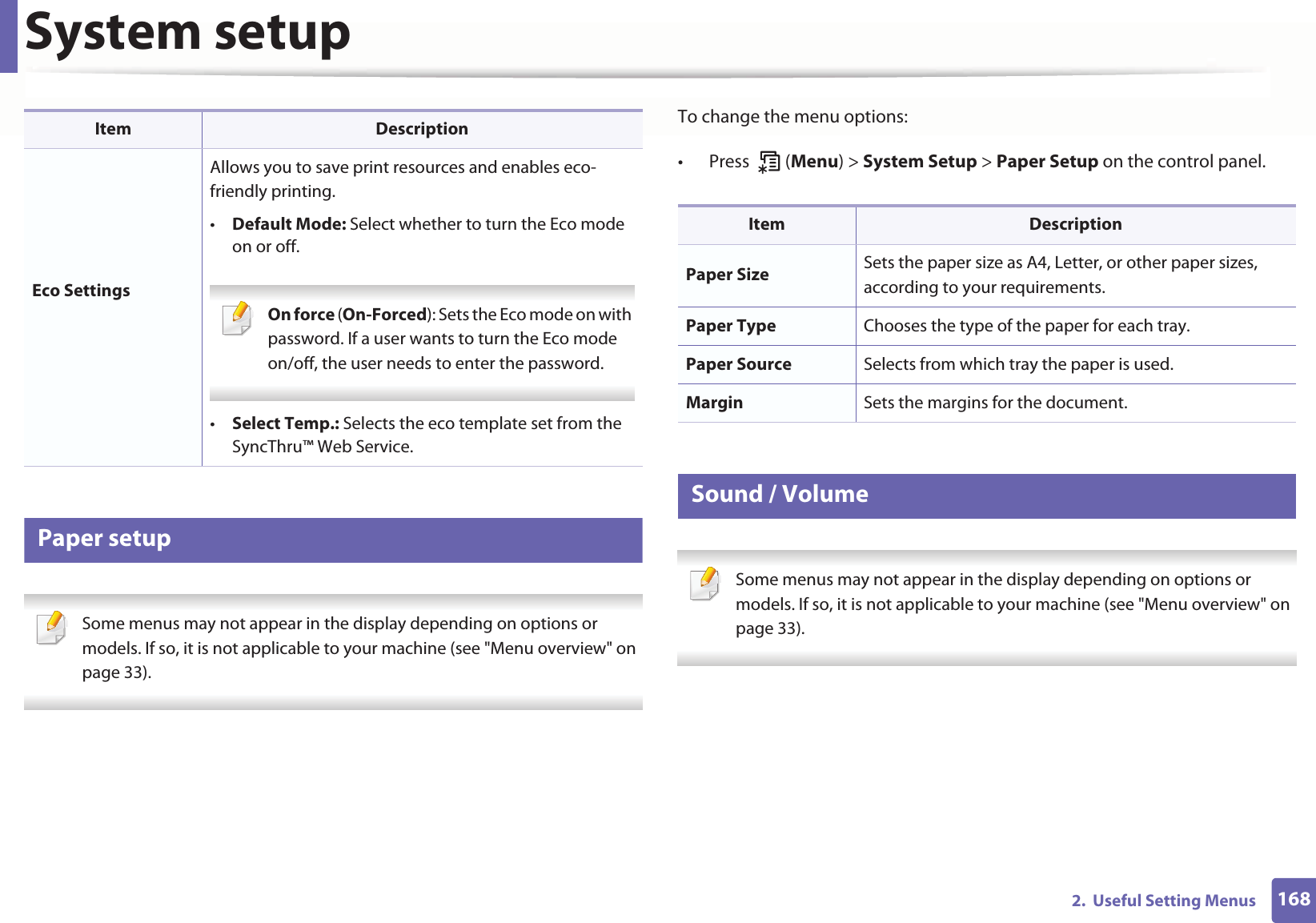 System setup

| Item | Description |
|---|---|
| Eco Settings | Allows you to save print resources and enables eco-friendly printing. • Default Mode: Select whether to turn the Eco mode on or off. On force (On-Forced): Sets the Eco mode on with password. If a user wants to turn the Eco mode on/off, the user needs to enter the password. • Select Temp.: Selects the eco template set from the SyncThru™ Web Service. |

Paper setup

Some menus may not appear in the display depending on options or models. If so, it is not applicable to your machine (see "Menu overview" on page 33).

To change the menu options:

• Press (Menu) > System Setup > Paper Setup on the control panel.

| Item | Description |
|---|---|
| Paper Size | Sets the paper size as A4, Letter, or other paper sizes, according to your requirements. |
| Paper Type | Chooses the type of the paper for each tray. |
| Paper Source | Selects from which tray the paper is used. |
| Margin | Sets the margins for the document. |

Sound / Volume

Some menus may not appear in the display depending on options or models. If so, it is not applicable to your machine (see "Menu overview" on page 33).

2. Useful Setting Menus 168