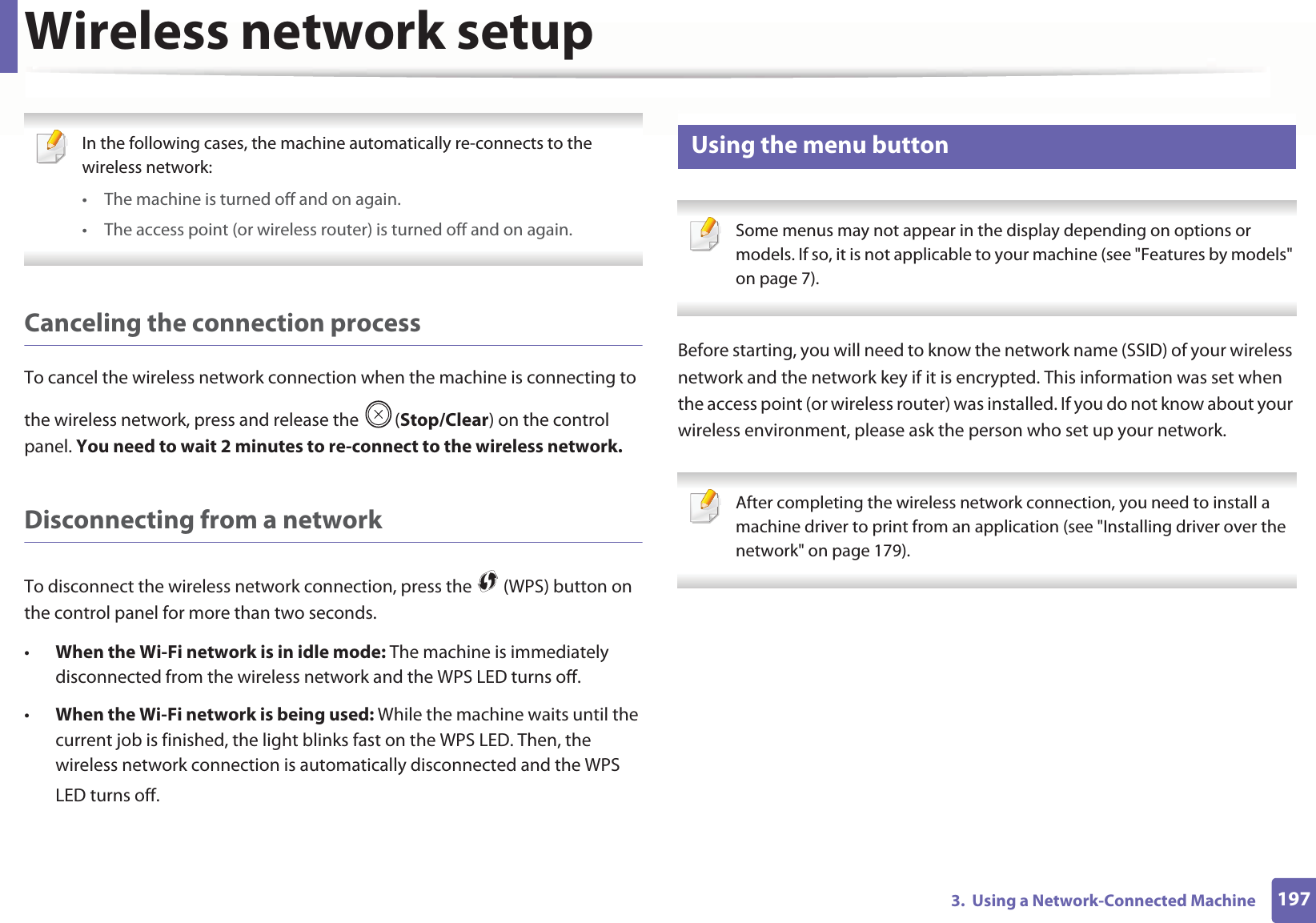 Wireless network setup

In the following cases, the machine automatically re-connects to the wireless network:

• The machine is turned off and on again.
• The access point (or wireless router) is turned off and on again.

Canceling the connection process

To cancel the wireless network connection when the machine is connecting to the wireless network, press and release the (Stop/Clear) on the control panel. You need to wait 2 minutes to re-connect to the wireless network.

Disconnecting from a network

To disconnect the wireless network connection, press the (WPS) button on the control panel for more than two seconds.

• When the Wi-Fi network is in idle mode: The machine is immediately disconnected from the wireless network and the WPS LED turns off.

• When the Wi-Fi network is being used: While the machine waits until the current job is finished, the light blinks fast on the WPS LED. Then, the wireless network connection is automatically disconnected and the WPS LED turns off.

Using the menu button

Some menus may not appear in the display depending on options or models. If so, it is not applicable to your machine (see "Features by models" on page 7).

Before starting, you will need to know the network name (SSID) of your wireless network and the network key if it is encrypted. This information was set when the access point (or wireless router) was installed. If you do not know about your wireless environment, please ask the person who set up your network.

After completing the wireless network connection, you need to install a machine driver to print from an application (see "Installing driver over the network" on page 179).

3. Using a Network-Connected Machine 197