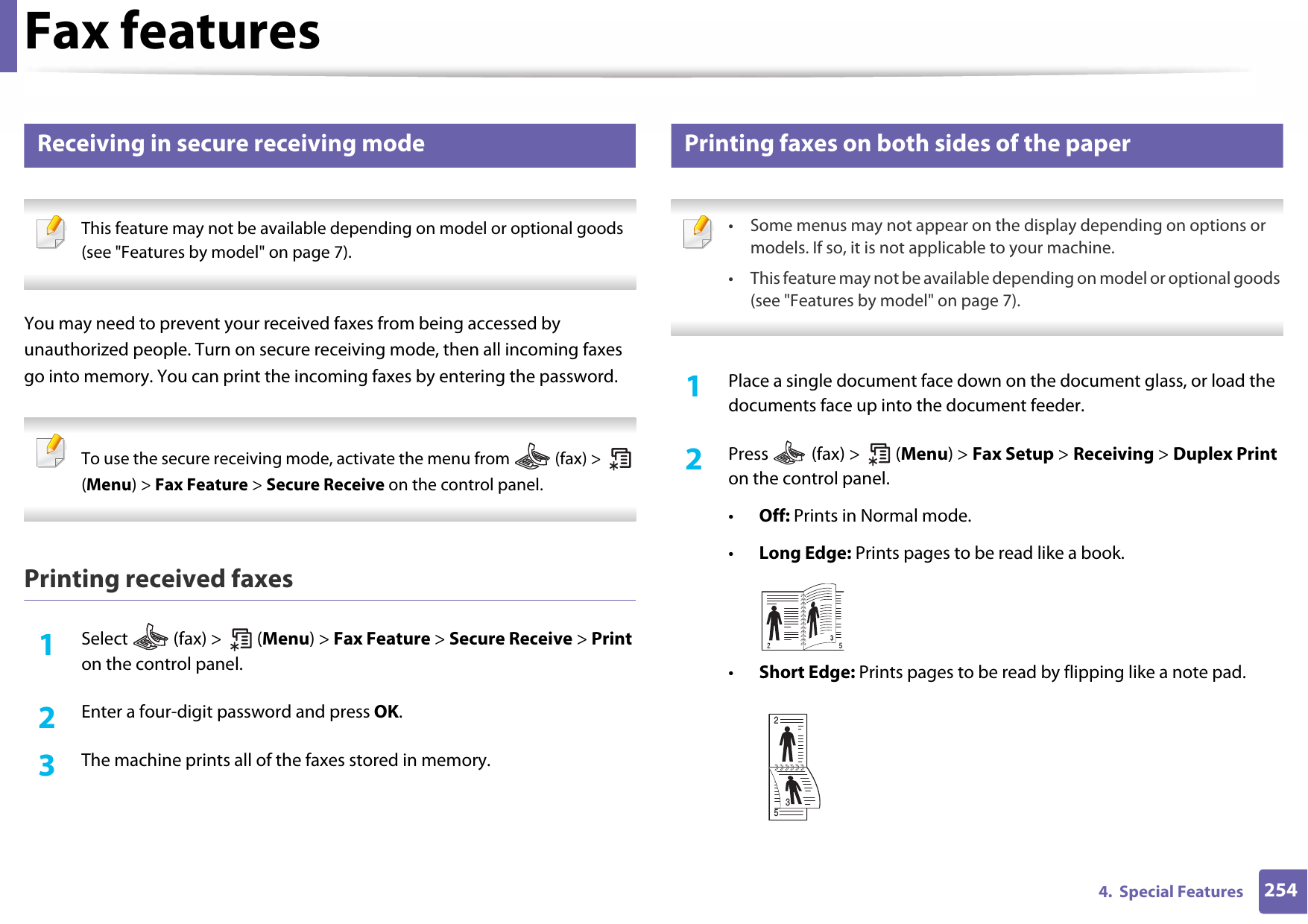 Fax features

Receiving in secure receiving mode

This feature may not be available depending on model or optional goods (see "Features by model" on page 7).

You may need to prevent your received faxes from being accessed by unauthorized people. Turn on secure receiving mode, then all incoming faxes go into memory. You can print the incoming faxes by entering the password.

To use the secure receiving mode, activate the menu from (fax) > (Menu) > Fax Feature > Secure Receive on the control panel.

Printing received faxes

1 Select (fax) > (Menu) > Fax Feature > Secure Receive > Print on the control panel.

2 Enter a four-digit password and press OK.

3 The machine prints all of the faxes stored in memory.

Printing faxes on both sides of the paper

• Some menus may not appear on the display depending on options or models. If so, it is not applicable to your machine.
• This feature may not be available depending on model or optional goods (see "Features by model" on page 7).

1 Place a single document face down on the document glass, or load the documents face up into the document feeder.

2 Press (fax) > (Menu) > Fax Setup > Receiving > Duplex Print on the control panel.

• Off: Prints in Normal mode.
• Long Edge: Prints pages to be read like a book.

2 3 5

• Short Edge: Prints pages to be read by flipping like a note pad.

2 3 5

4. Special Features 254