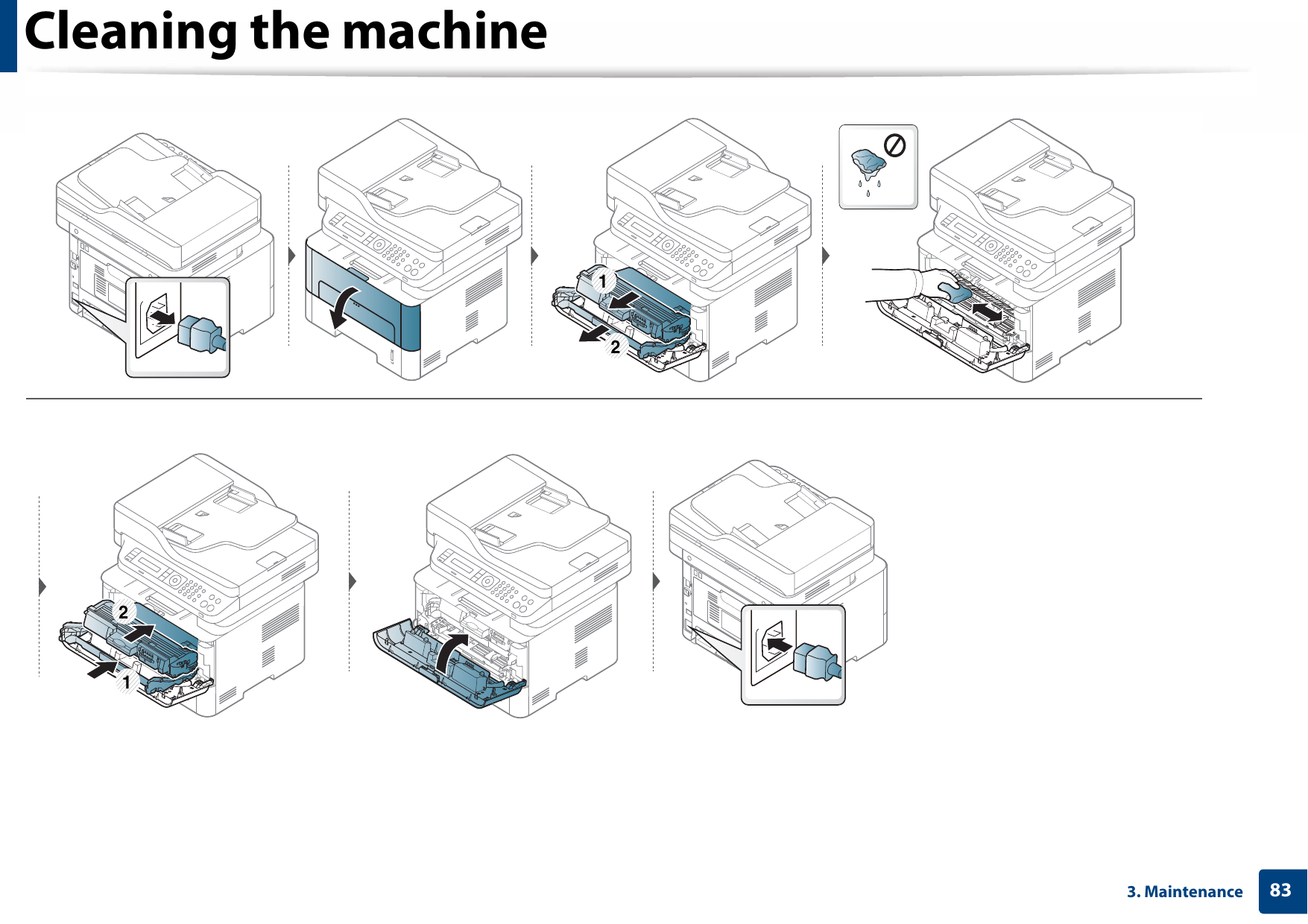 Cleaning the machine

1

2

2

1

3. Maintenance 83