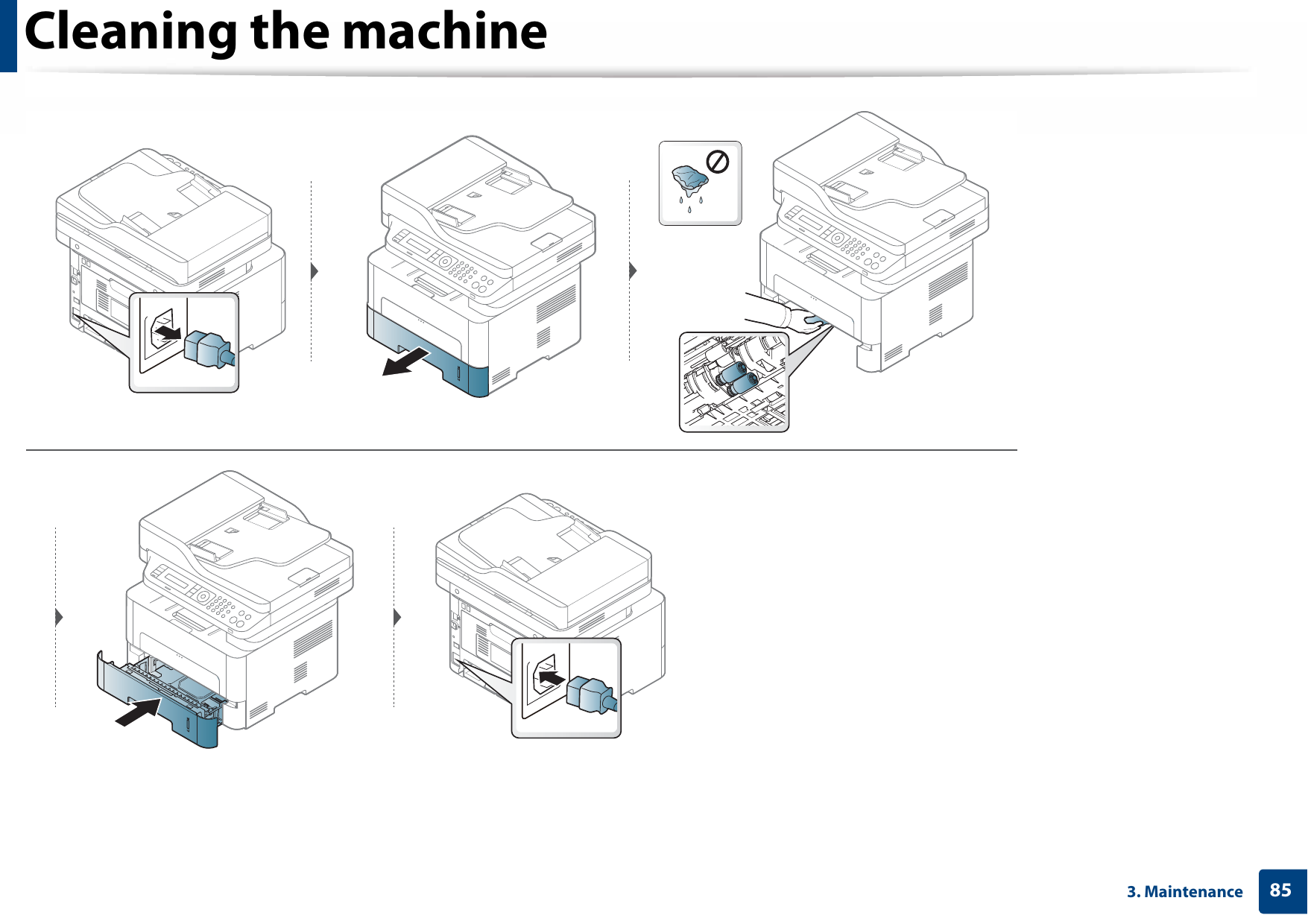 Cleaning the machine

3. Maintenance 85