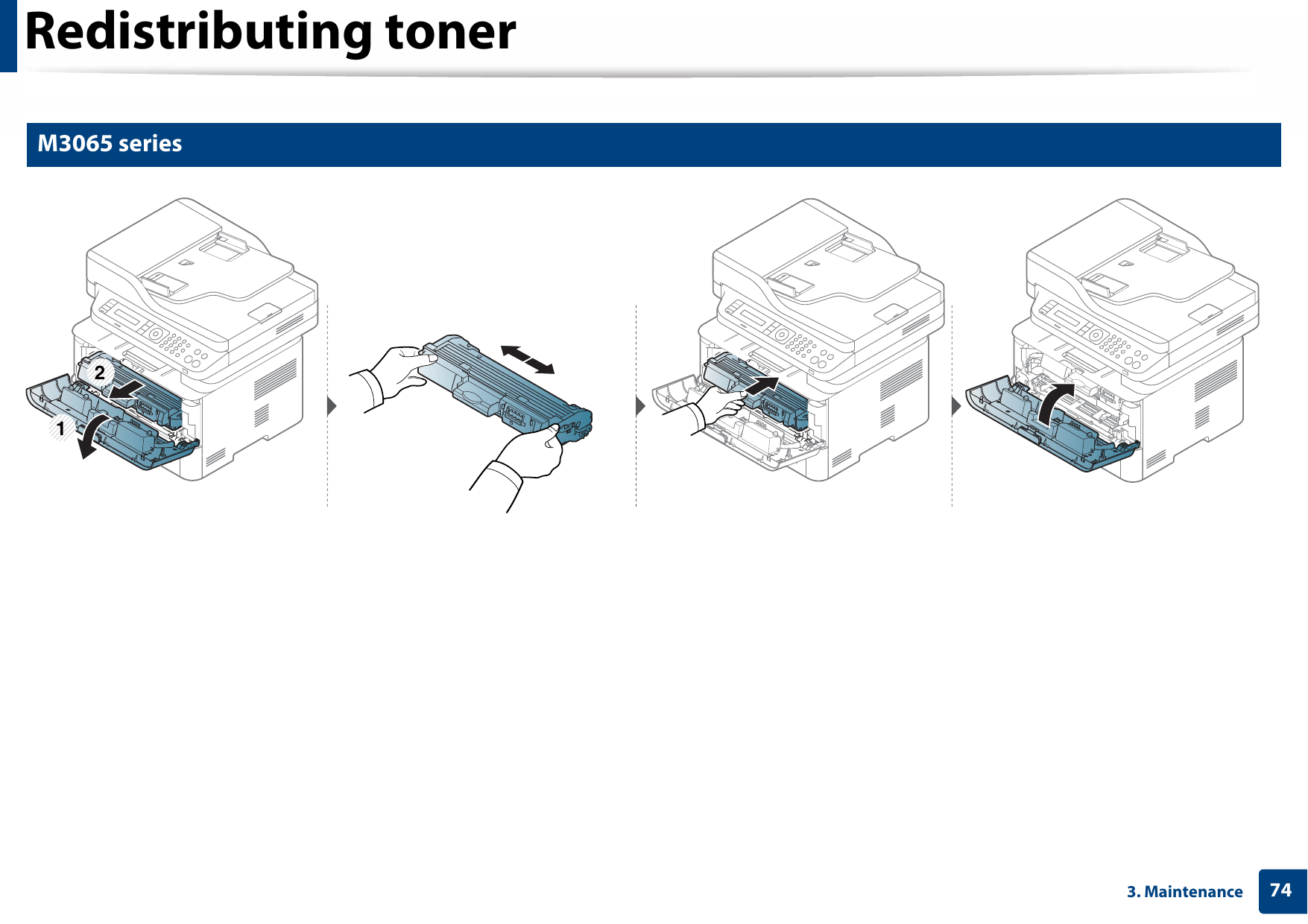 Redistributing toner

M3065 series

2
1

3. Maintenance 74