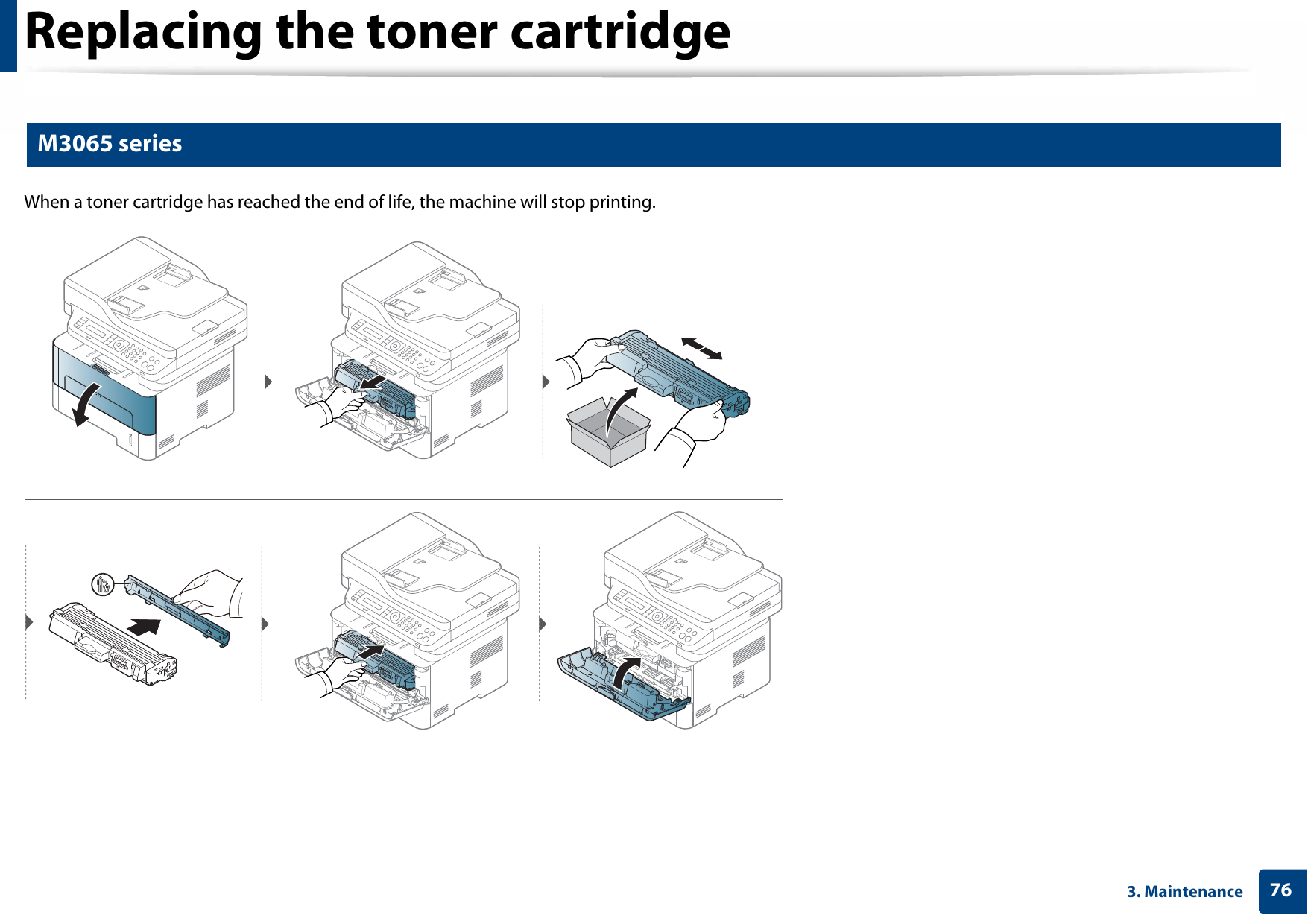 Replacing the toner cartridge

M3065 series

When a toner cartridge has reached the end of life, the machine will stop printing.

3. Maintenance 76