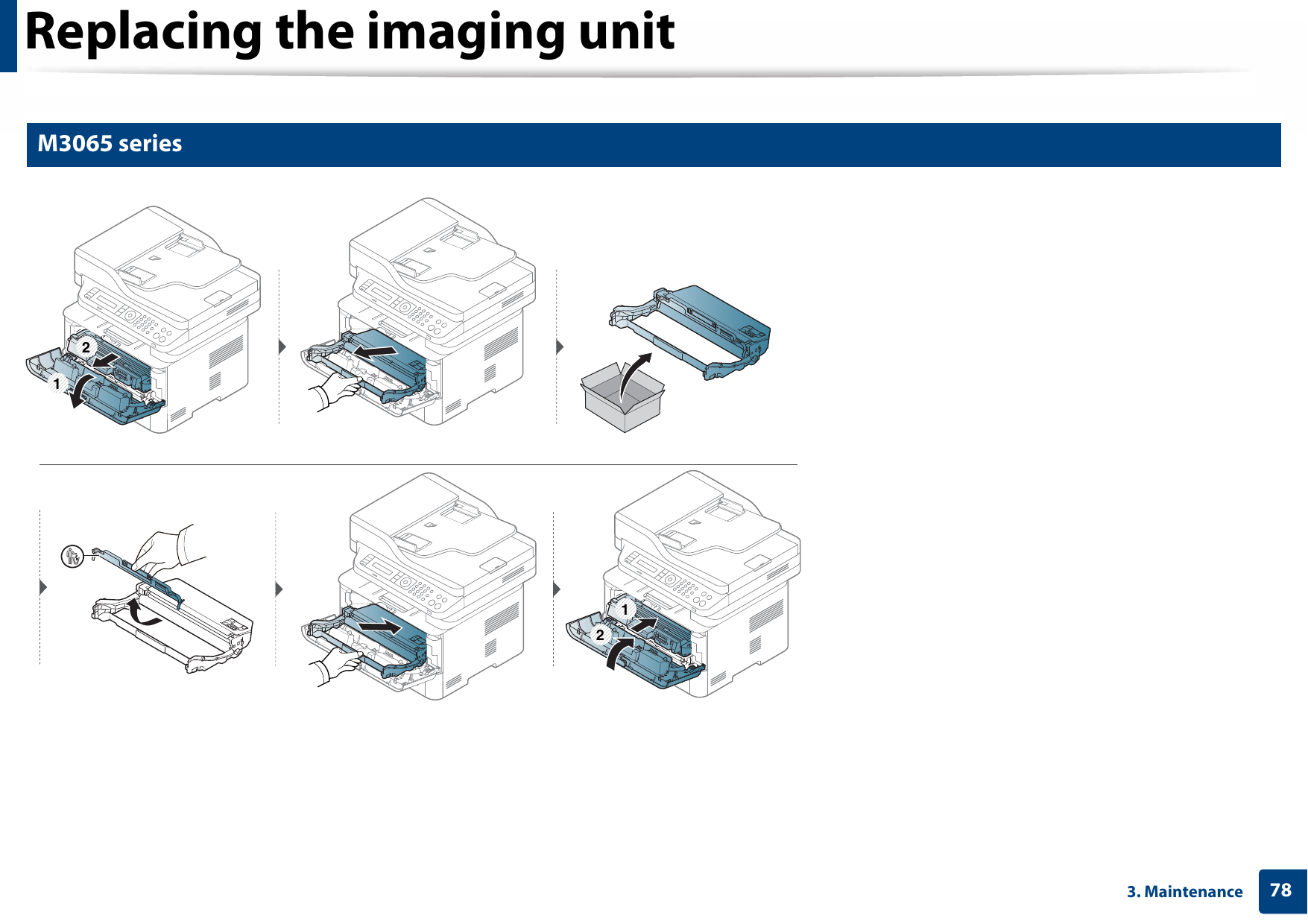 Replacing the imaging unit

M3065 series

2

1

1

2

3. Maintenance 78