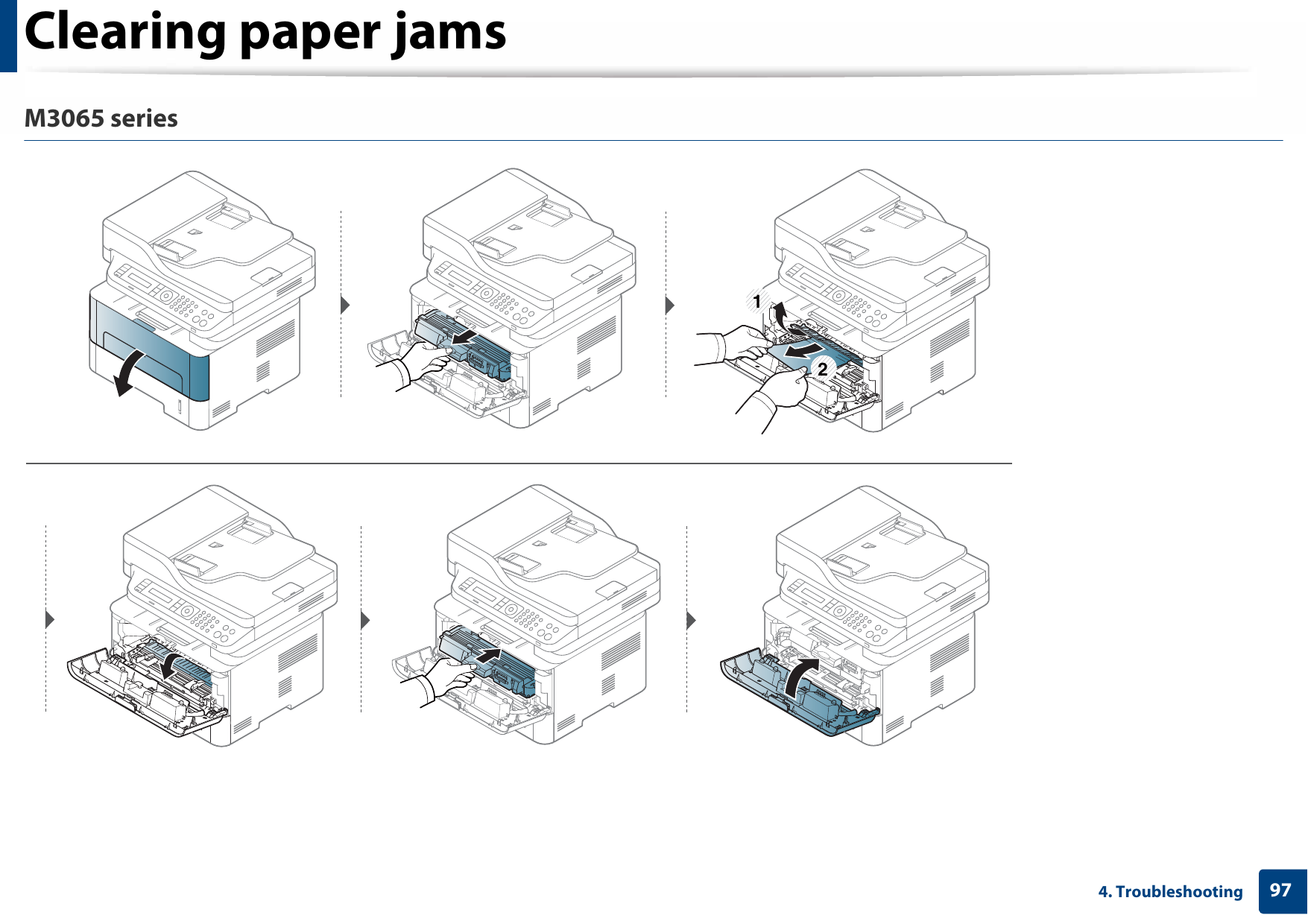 Clearing paper jams

M3065 series

1

2

4. Troubleshooting 97