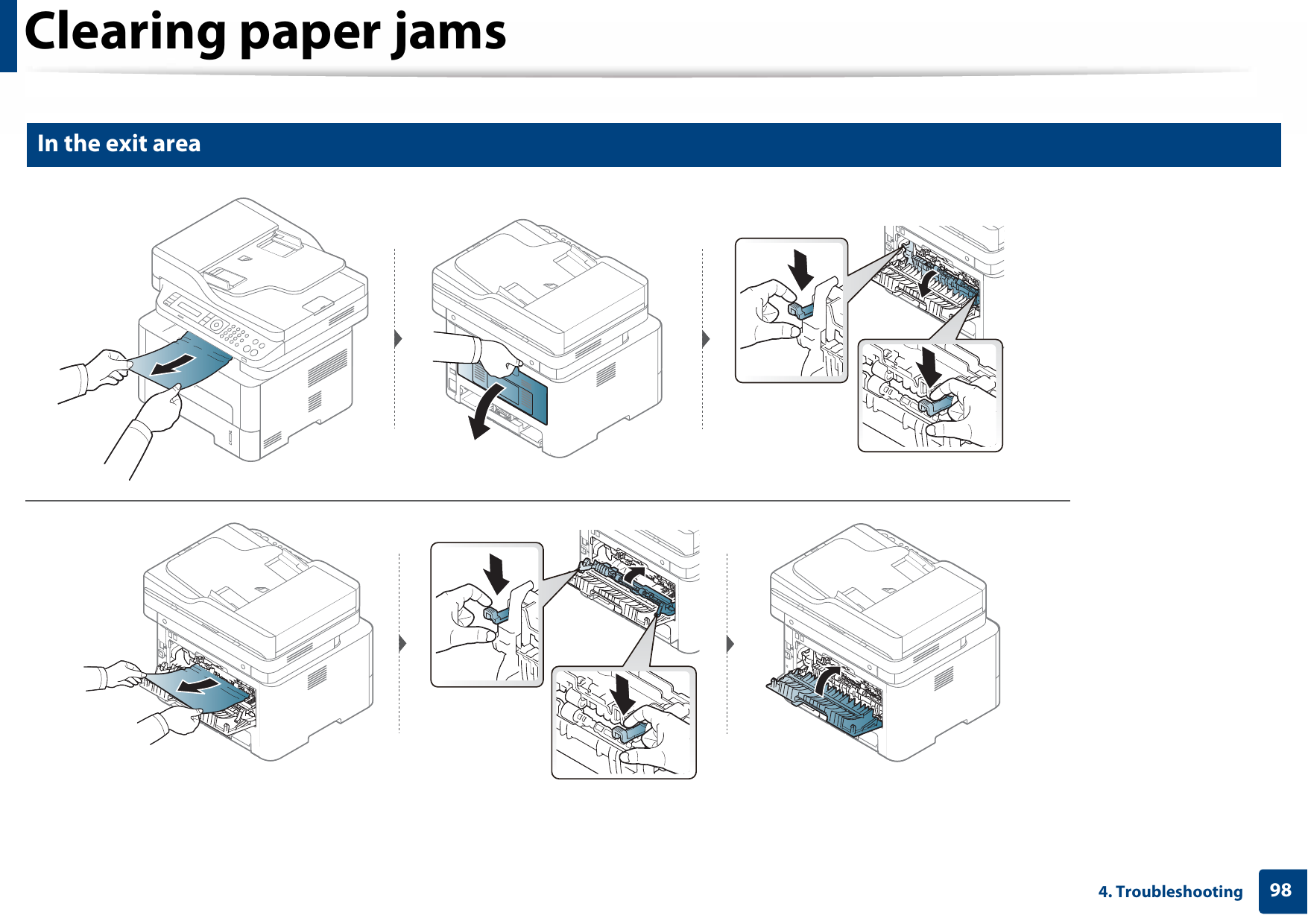 Clearing paper jams

In the exit area

4. Troubleshooting 98