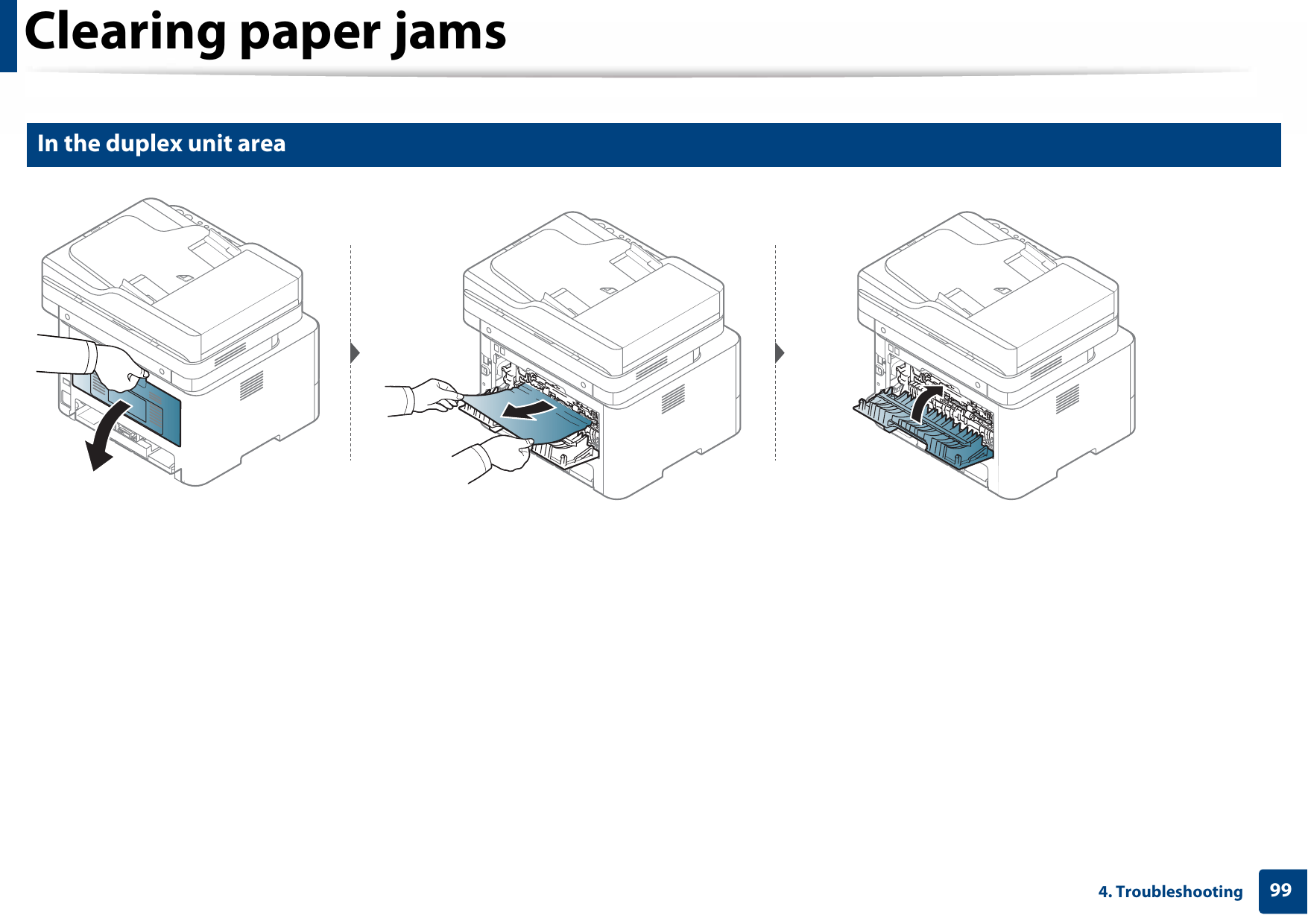 Clearing paper jams

In the duplex unit area

4. Troubleshooting 99