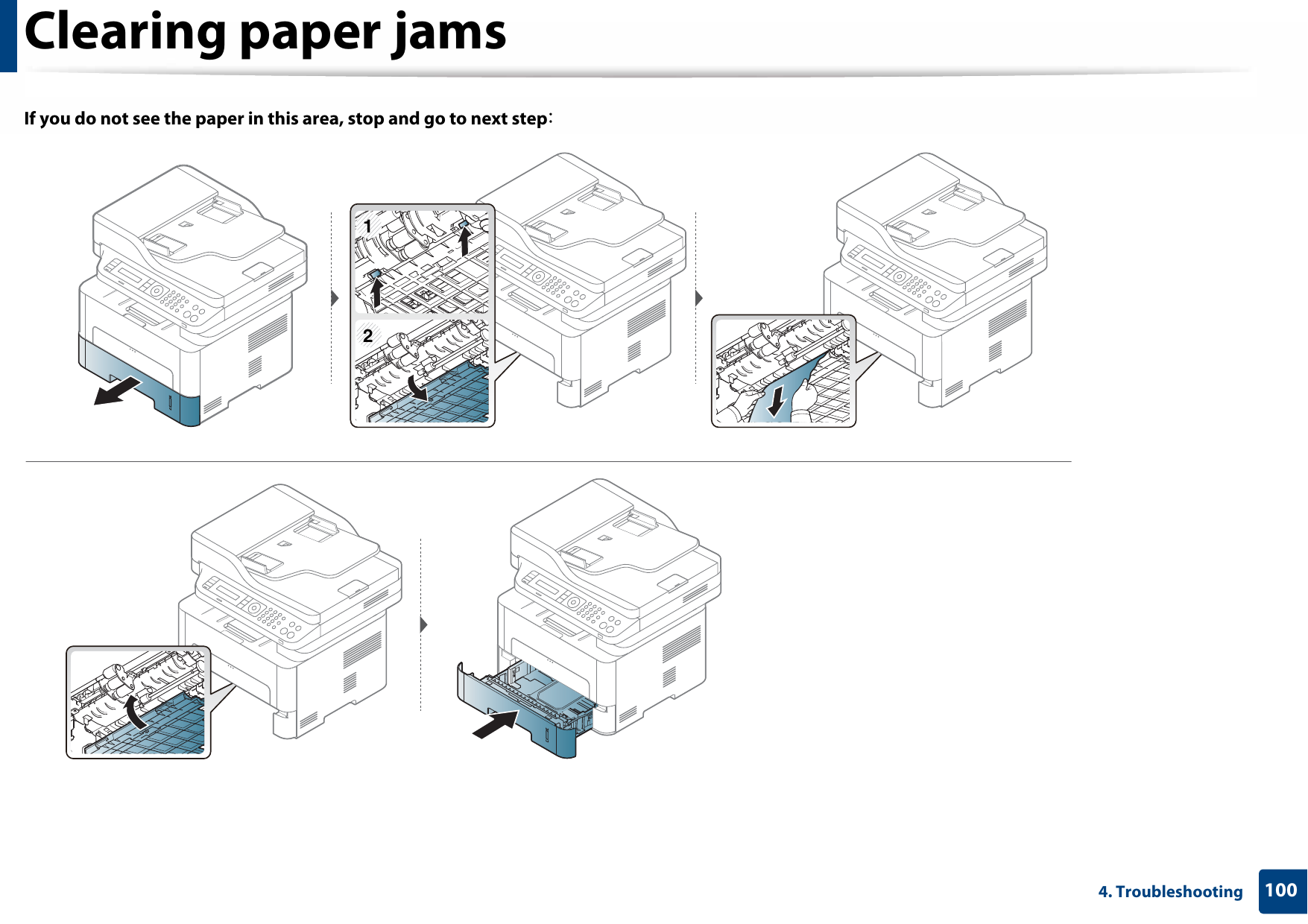 Clearing paper jams

If you do not see the paper in this area, stop and go to next step:

1

2

4. Troubleshooting 100