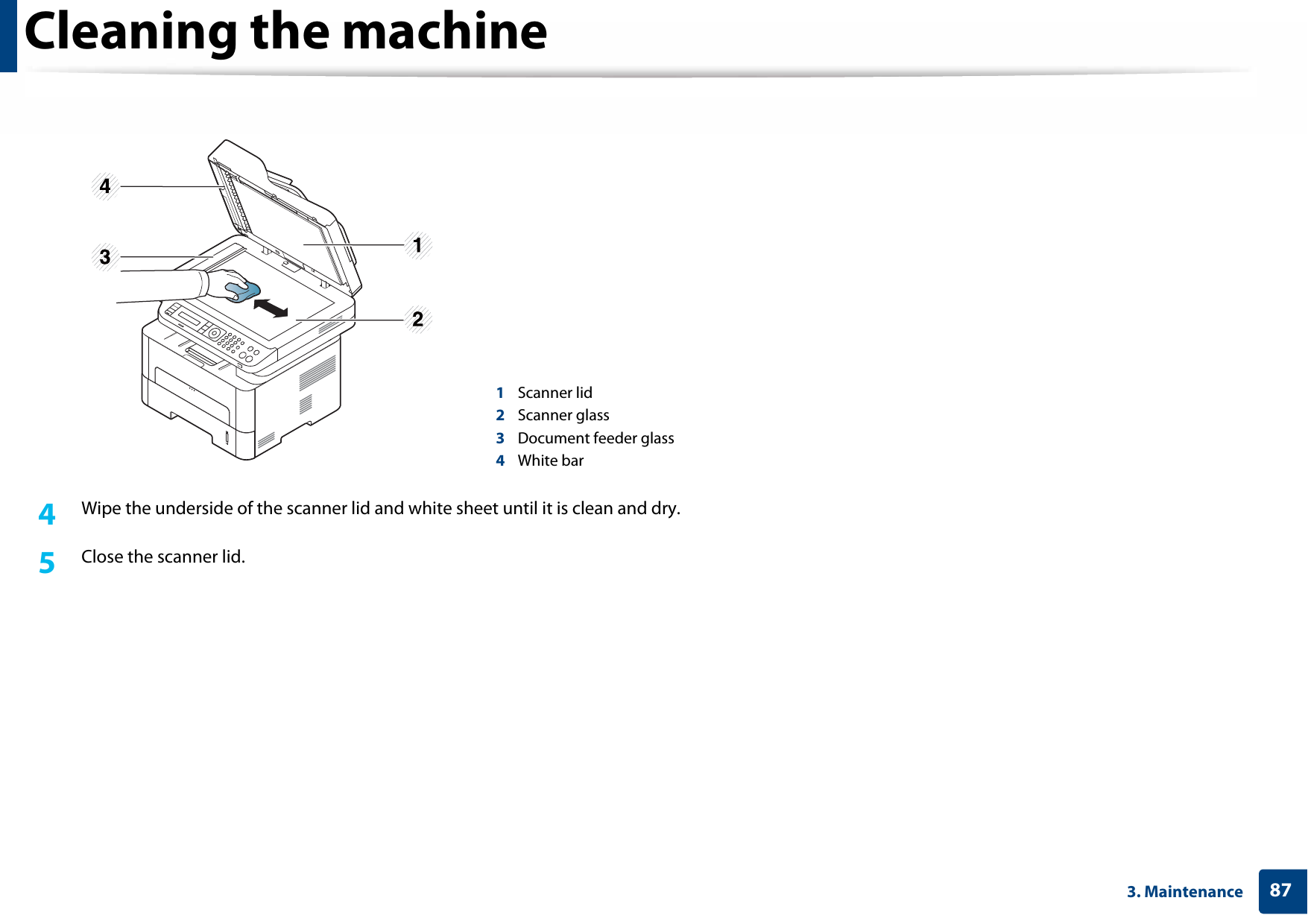 Cleaning the machine

4

3

1

2

1 Scanner lid
2 Scanner glass
3 Document feeder glass
4 White bar

4 Wipe the underside of the scanner lid and white sheet until it is clean and dry.

5 Close the scanner lid.

3. Maintenance 87