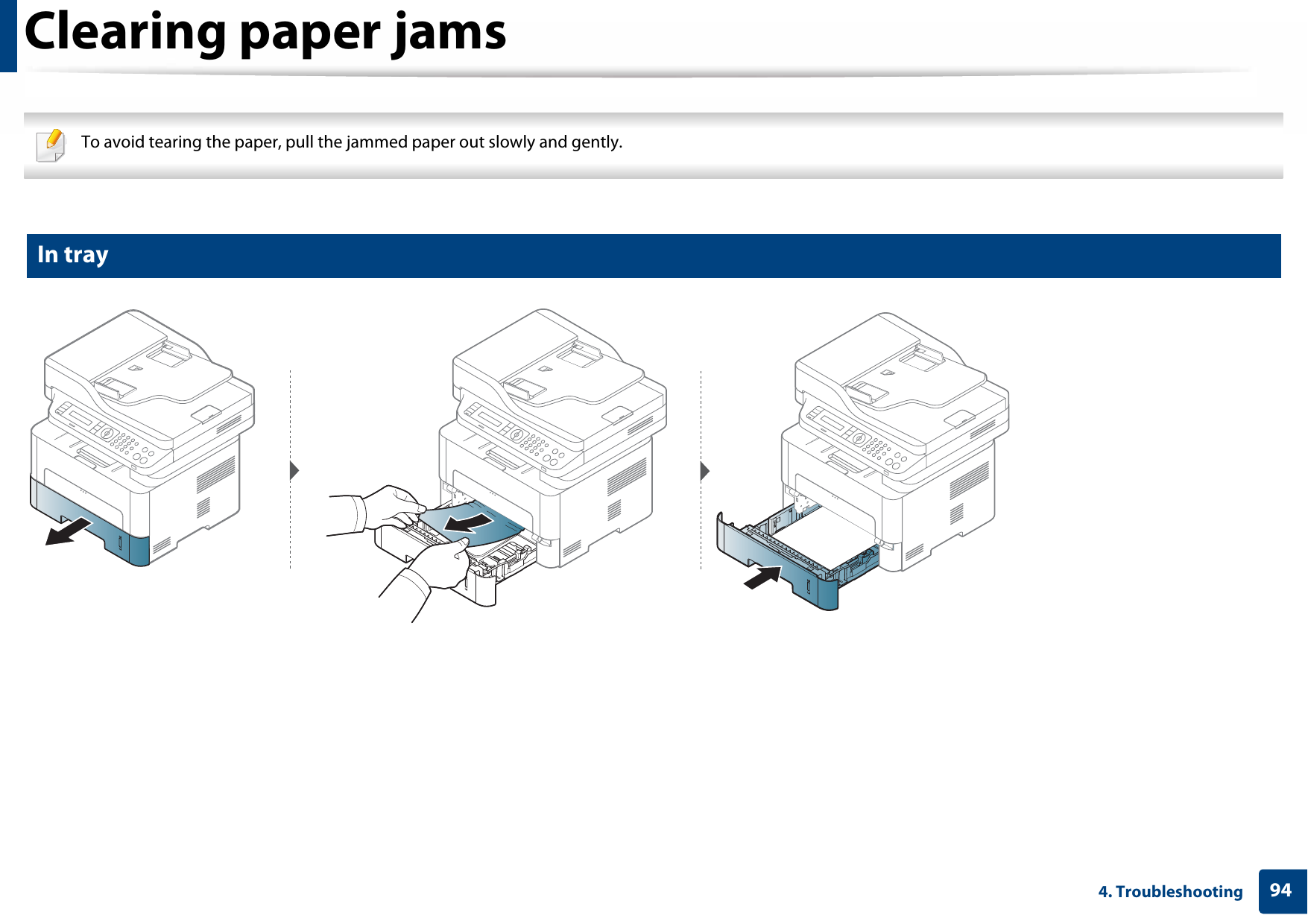 Clearing paper jams

To avoid tearing the paper, pull the jammed paper out slowly and gently.

In tray

4. Troubleshooting 94