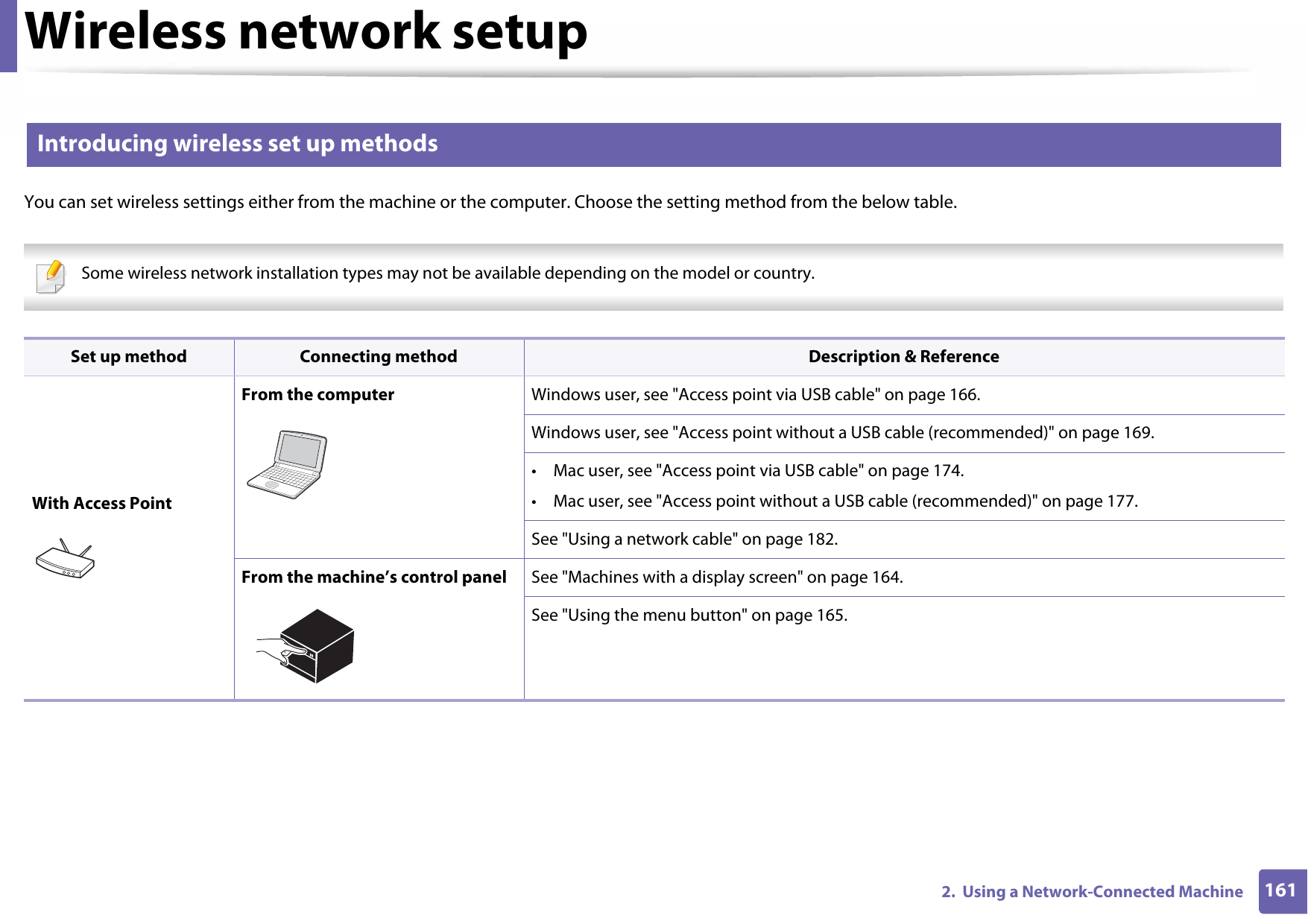 Wireless network setup

Introducing wireless set up methods

You can set wireless settings either from the machine or the computer. Choose the setting method from the below table.

Some wireless network installation types may not be available depending on the model or country.

| Set up method | Connecting method | Description & Reference |
|---|---|---|
| With Access Point | From the computer | Windows user, see "Access point via USB cable" on page 166. |
| | | Windows user, see "Access point without a USB cable (recommended)" on page 169. |
| | | • Mac user, see "Access point via USB cable" on page 174. • Mac user, see "Access point without a USB cable (recommended)" on page 177. |
| | | See "Using a network cable" on page 182. |
| | From the machine’s control panel | See "Machines with a display screen" on page 164. |
| | | See "Using the menu button" on page 165. |

2. Using a Network-Connected Machine 161