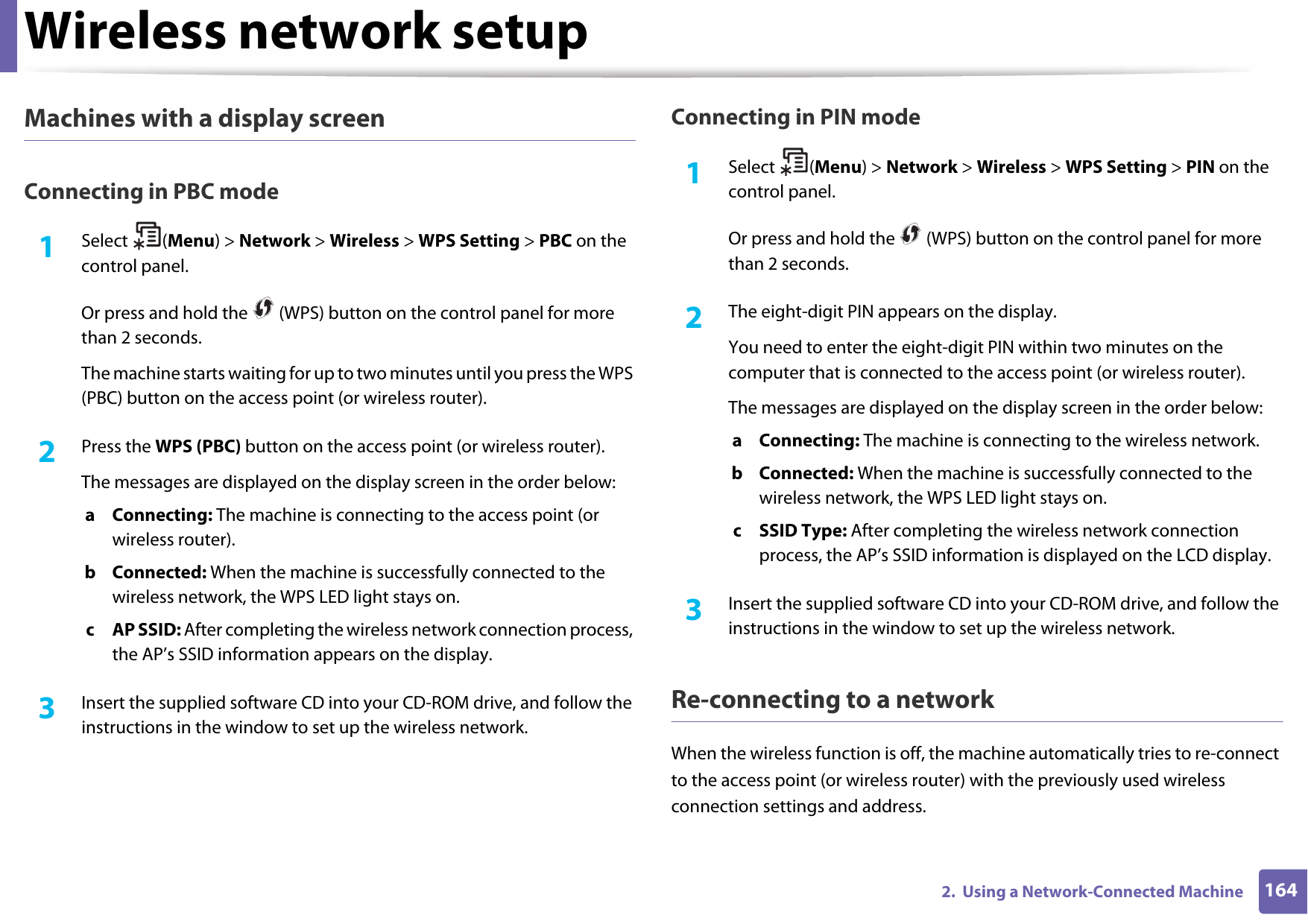 Wireless network setup

Machines with a display screen

Connecting in PBC mode

1 Select (Menu) > Network > Wireless > WPS Setting > PBC on the control panel.

Or press and hold the (WPS) button on the control panel for more than 2 seconds.

The machine starts waiting for up to two minutes until you press the WPS (PBC) button on the access point (or wireless router).

2 Press the WPS (PBC) button on the access point (or wireless router).

The messages are displayed on the display screen in the order below:

a Connecting: The machine is connecting to the access point (or wireless router).

b Connected: When the machine is successfully connected to the wireless network, the WPS LED light stays on.

c AP SSID: After completing the wireless network connection process, the AP's SSID information appears on the display.

3 Insert the supplied software CD into your CD-ROM drive, and follow the instructions in the window to set up the wireless network.

Connecting in PIN mode

1 Select (Menu) > Network > Wireless > WPS Setting > PIN on the control panel.

Or press and hold the (WPS) button on the control panel for more than 2 seconds.

2 The eight-digit PIN appears on the display.

You need to enter the eight-digit PIN within two minutes on the computer that is connected to the access point (or wireless router).

The messages are displayed on the display screen in the order below:

a Connecting: The machine is connecting to the wireless network.

b Connected: When the machine is successfully connected to the wireless network, the WPS LED light stays on.

c SSID Type: After completing the wireless network connection process, the AP's SSID information is displayed on the LCD display.

3 Insert the supplied software CD into your CD-ROM drive, and follow the instructions in the window to set up the wireless network.

Re-connecting to a network

When the wireless function is off, the machine automatically tries to re-connect to the access point (or wireless router) with the previously used wireless connection settings and address.

2. Using a Network-Connected Machine 164