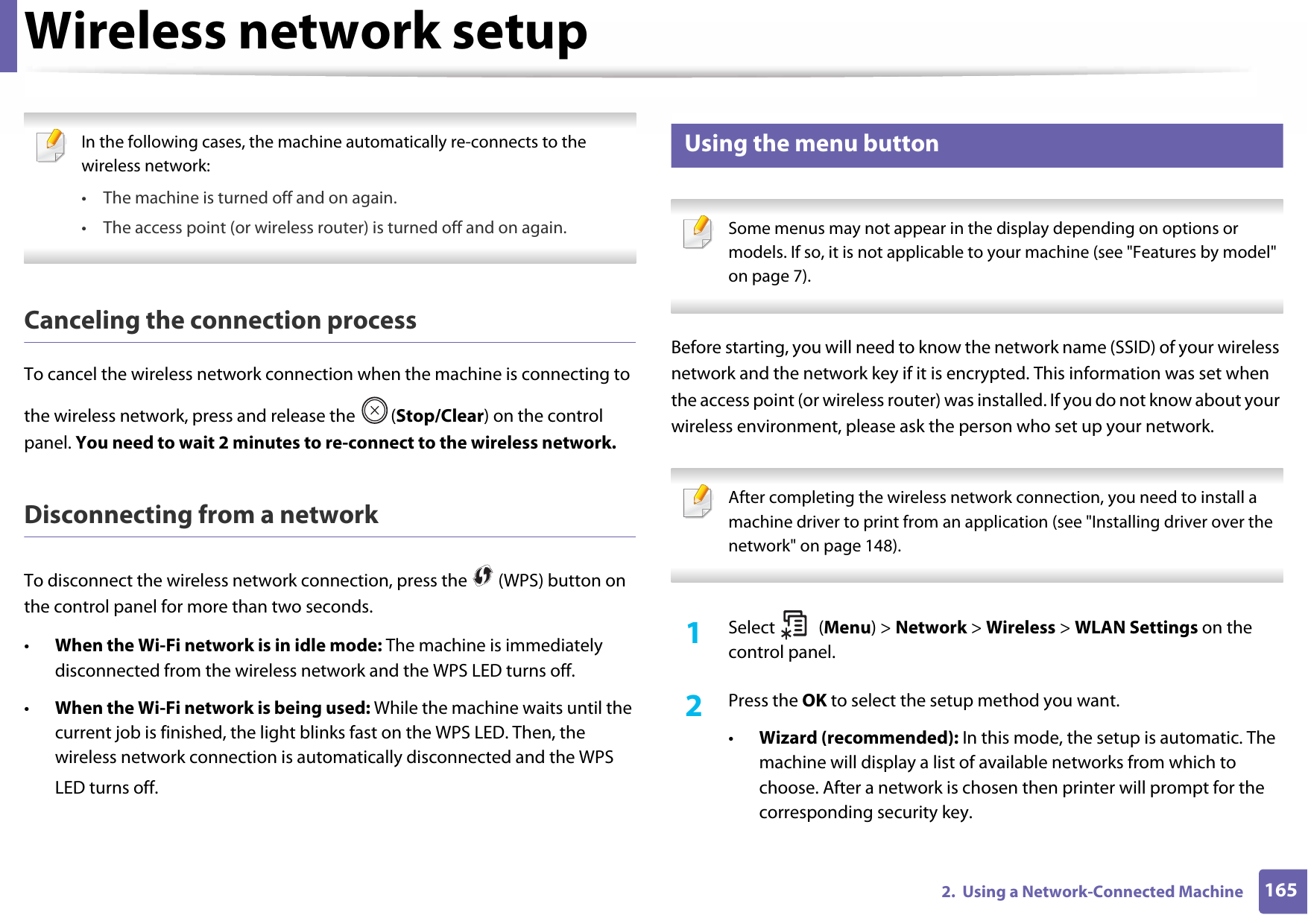 Wireless network setup

In the following cases, the machine automatically re-connects to the wireless network:

• The machine is turned off and on again.
• The access point (or wireless router) is turned off and on again.

Canceling the connection process

To cancel the wireless network connection when the machine is connecting to the wireless network, press and release the (Stop/Clear) on the control panel. You need to wait 2 minutes to re-connect to the wireless network.

Disconnecting from a network

To disconnect the wireless network connection, press the (WPS) button on the control panel for more than two seconds.

• When the Wi-Fi network is in idle mode: The machine is immediately disconnected from the wireless network and the WPS LED turns off.
• When the Wi-Fi network is being used: While the machine waits until the current job is finished, the light blinks fast on the WPS LED. Then, the wireless network connection is automatically disconnected and the WPS LED turns off.

Using the menu button

Some menus may not appear in the display depending on options or models. If so, it is not applicable to your machine (see "Features by model" on page 7).

Before starting, you will need to know the network name (SSID) of your wireless network and the network key if it is encrypted. This information was set when the access point (or wireless router) was installed. If you do not know about your wireless environment, please ask the person who set up your network.

After completing the wireless network connection, you need to install a machine driver to print from an application (see "Installing driver over the network" on page 148).

1 Select (Menu) > Network > Wireless > WLAN Settings on the control panel.

2 Press the OK to select the setup method you want.

• Wizard (recommended): In this mode, the setup is automatic. The machine will display a list of available networks from which to choose. After a network is chosen then printer will prompt for the corresponding security key.

2. Using a Network-Connected Machine 165