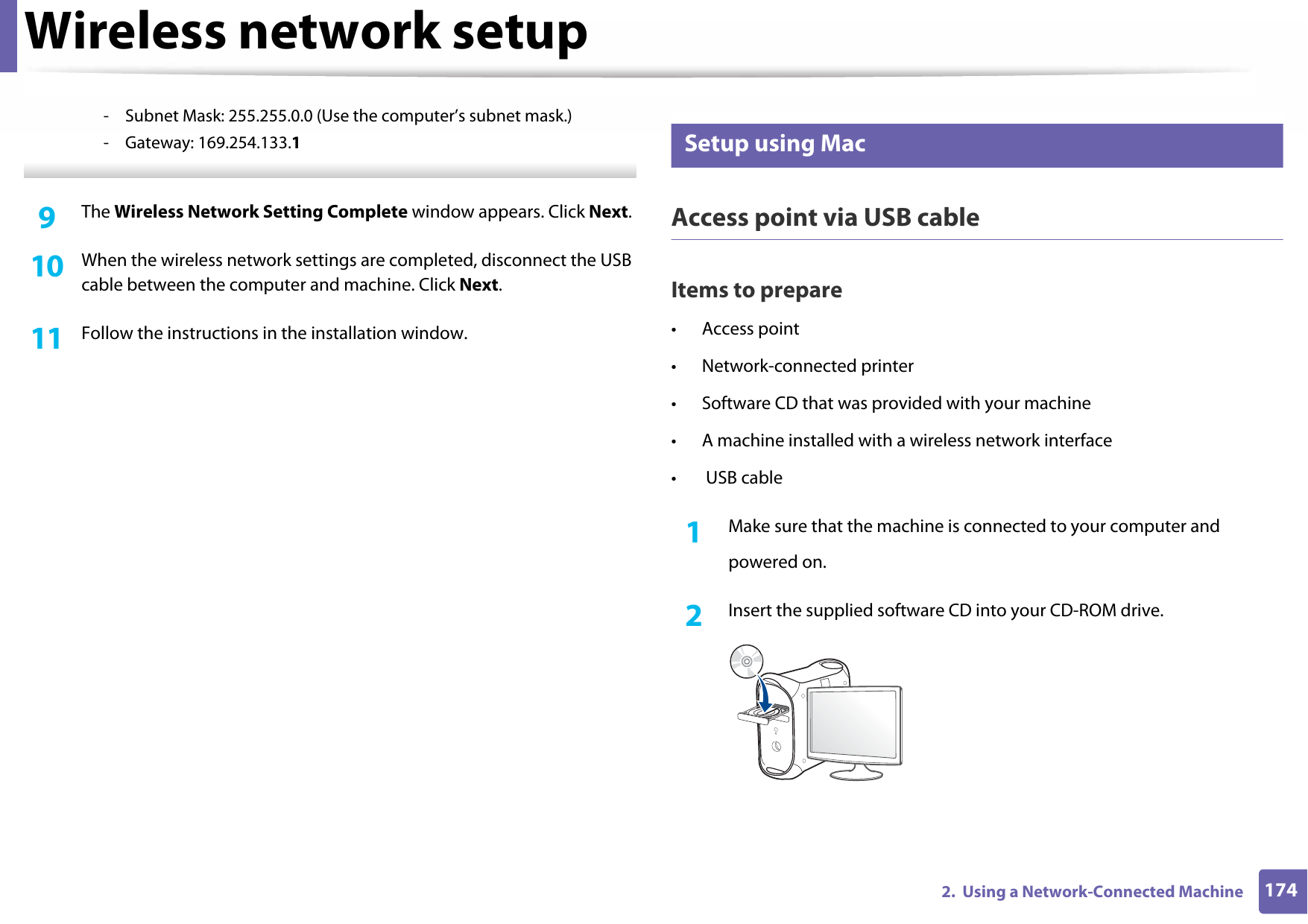 Wireless network setup

- Subnet Mask: 255.255.0.0 (Use the computer's subnet mask.)
- Gateway: 169.254.133.1

9 The Wireless Network Setting Complete window appears. Click Next.

10 When the wireless network settings are completed, disconnect the USB cable between the computer and machine. Click Next.

11 Follow the instructions in the installation window.

Setup using Mac

Access point via USB cable

Items to prepare

• Access point
• Network-connected printer
• Software CD that was provided with your machine
• A machine installed with a wireless network interface
• USB cable

1 Make sure that the machine is connected to your computer and powered on.

2 Insert the supplied software CD into your CD-ROM drive.

2. Using a Network-Connected Machine 174