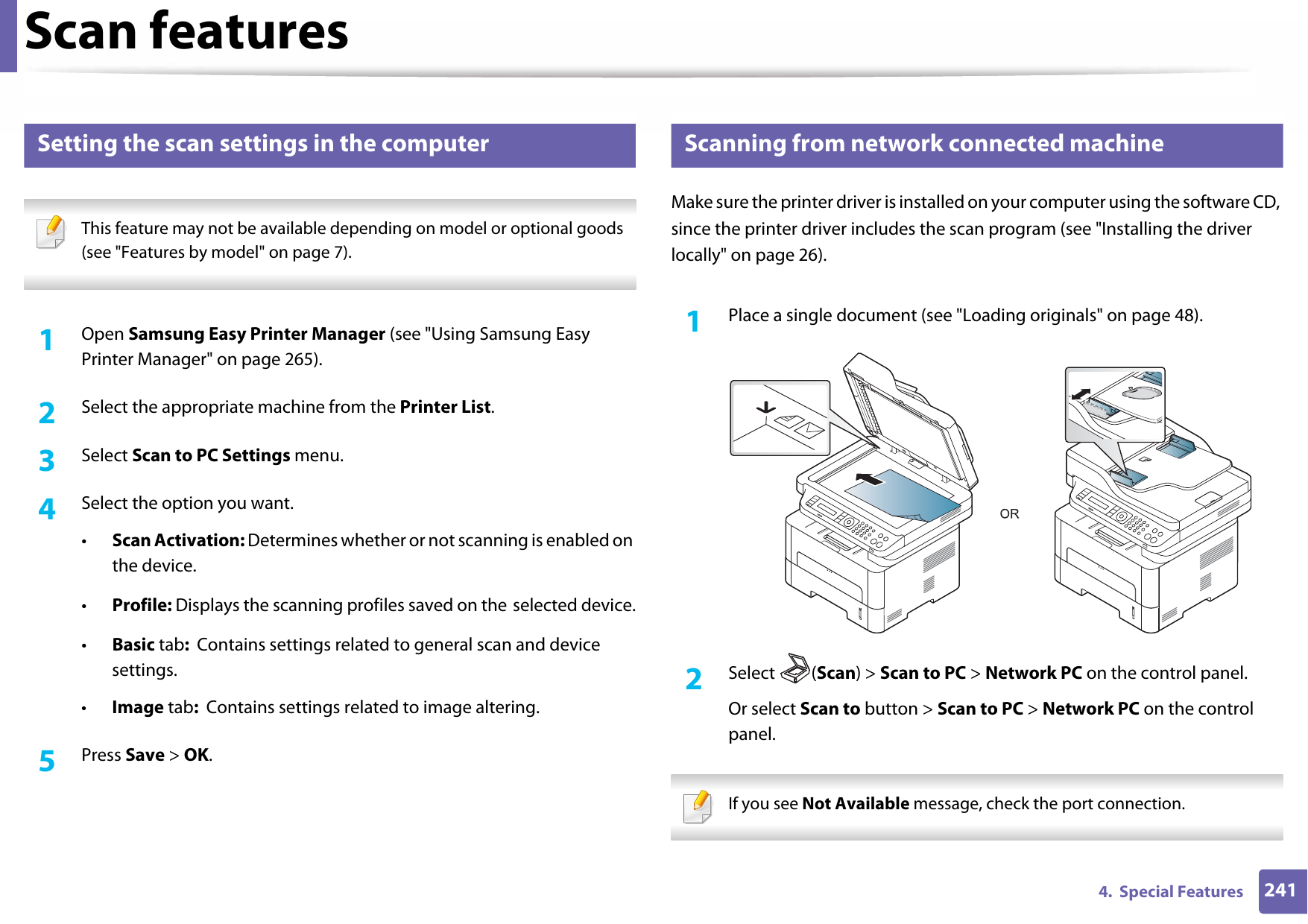 Scan features

Setting the scan settings in the computer

This feature may not be available depending on model or optional goods (see "Features by model" on page 7).

1 Open Samsung Easy Printer Manager (see "Using Samsung Easy Printer Manager" on page 265).

2 Select the appropriate machine from the Printer List.

3 Select Scan to PC Settings menu.

4 Select the option you want.

• Scan Activation: Determines whether or not scanning is enabled on the device.

• Profile: Displays the scanning profiles saved on the selected device.

• Basic tab: Contains settings related to general scan and device settings.

• Image tab: Contains settings related to image altering.

5 Press Save > OK.

Scanning from network connected machine

Make sure the printer driver is installed on your computer using the software CD, since the printer driver includes the scan program (see "Installing the driver locally" on page 26).

1 Place a single document (see "Loading originals" on page 48).

OR

2 Select (Scan) > Scan to PC > Network PC on the control panel.

Or select Scan to button > Scan to PC > Network PC on the control panel.

If you see Not Available message, check the port connection.

4. Special Features 241