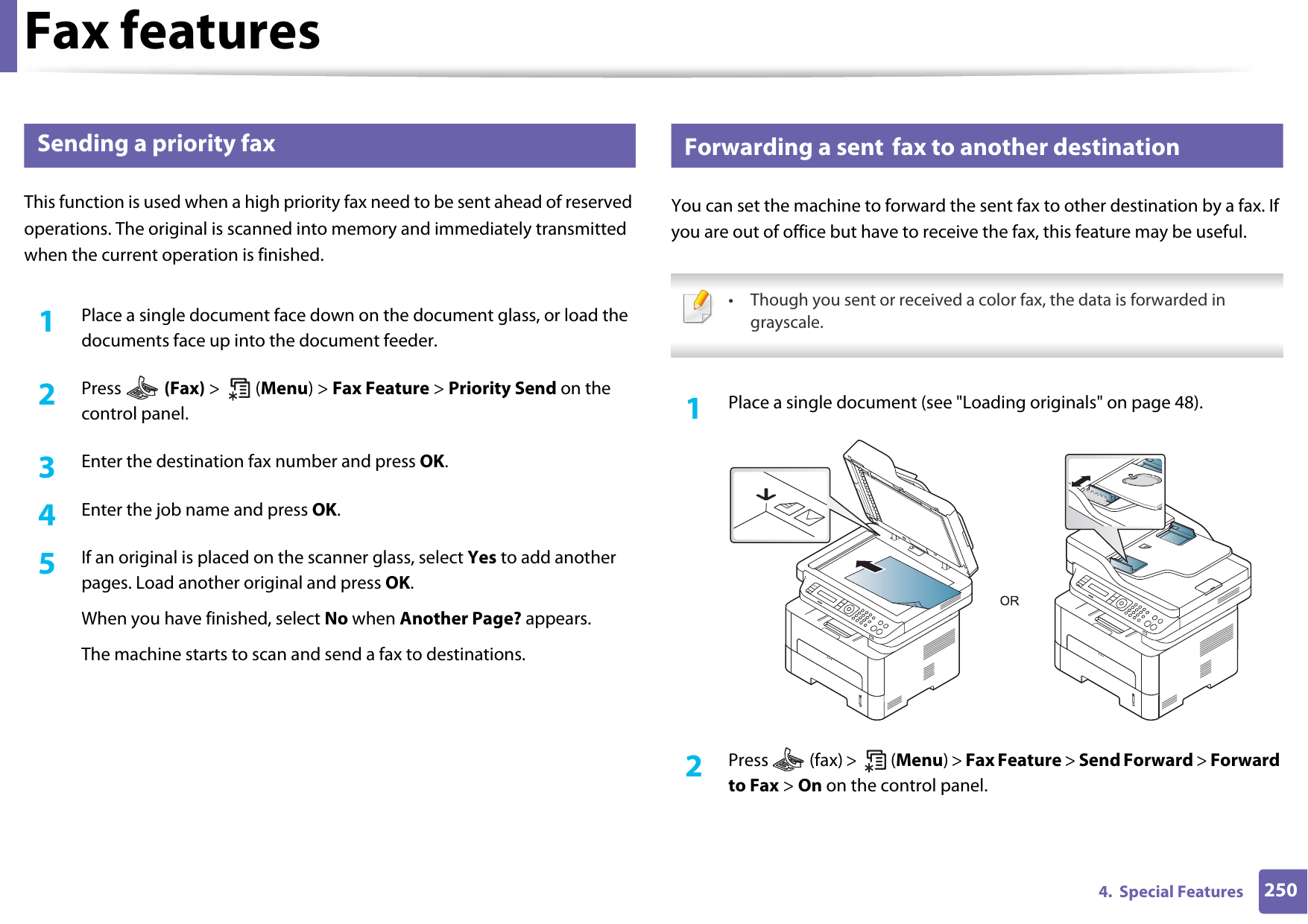 Fax features

Sending a priority fax

This function is used when a high priority fax need to be sent ahead of reserved operations. The original is scanned into memory and immediately transmitted when the current operation is finished.

1 Place a single document face down on the document glass, or load the documents face up into the document feeder.

2 Press (Fax) > (Menu) > Fax Feature > Priority Send on the control panel.

3 Enter the destination fax number and press OK.

4 Enter the job name and press OK.

5 If an original is placed on the scanner glass, select Yes to add another pages. Load another original and press OK.

When you have finished, select No when Another Page? appears.

The machine starts to scan and send a fax to destinations.

Forwarding a sent fax to another destination

You can set the machine to forward the sent fax to other destination by a fax. If you are out of office but have to receive the fax, this feature may be useful.

• Though you sent or received a color fax, the data is forwarded in grayscale.

1 Place a single document (see "Loading originals" on page 48).

OR

2 Press (fax) > (Menu) > Fax Feature > Send Forward > Forward to Fax > On on the control panel.

4. Special Features 250