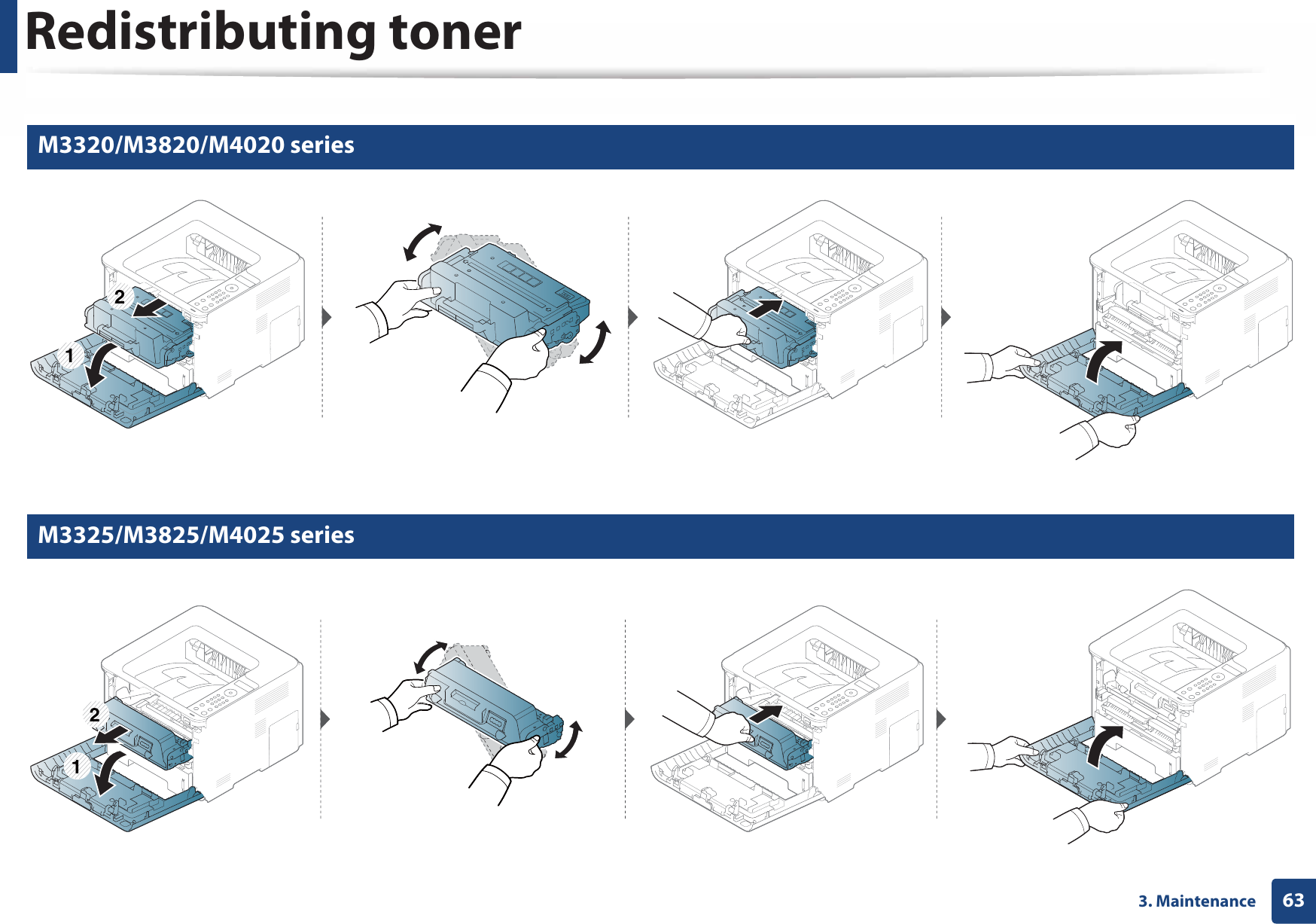 Redistributing toner

M3320/M3820/M4020 series

2
1

M3325/M3825/M4025 series

2
1

3. Maintenance 63