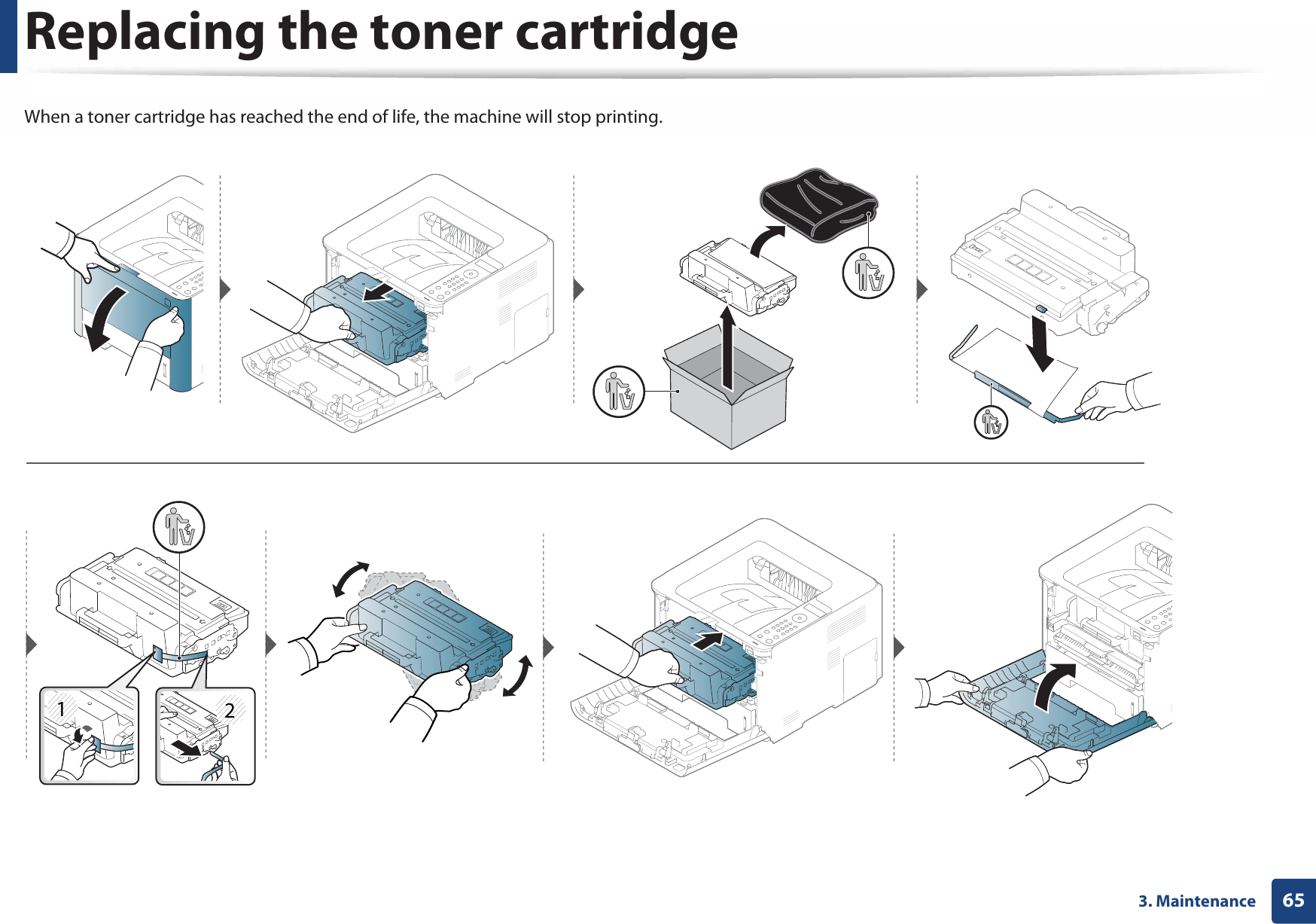 Replacing the toner cartridge

When a toner cartridge has reached the end of life, the machine will stop printing.

1

2

3. Maintenance 65