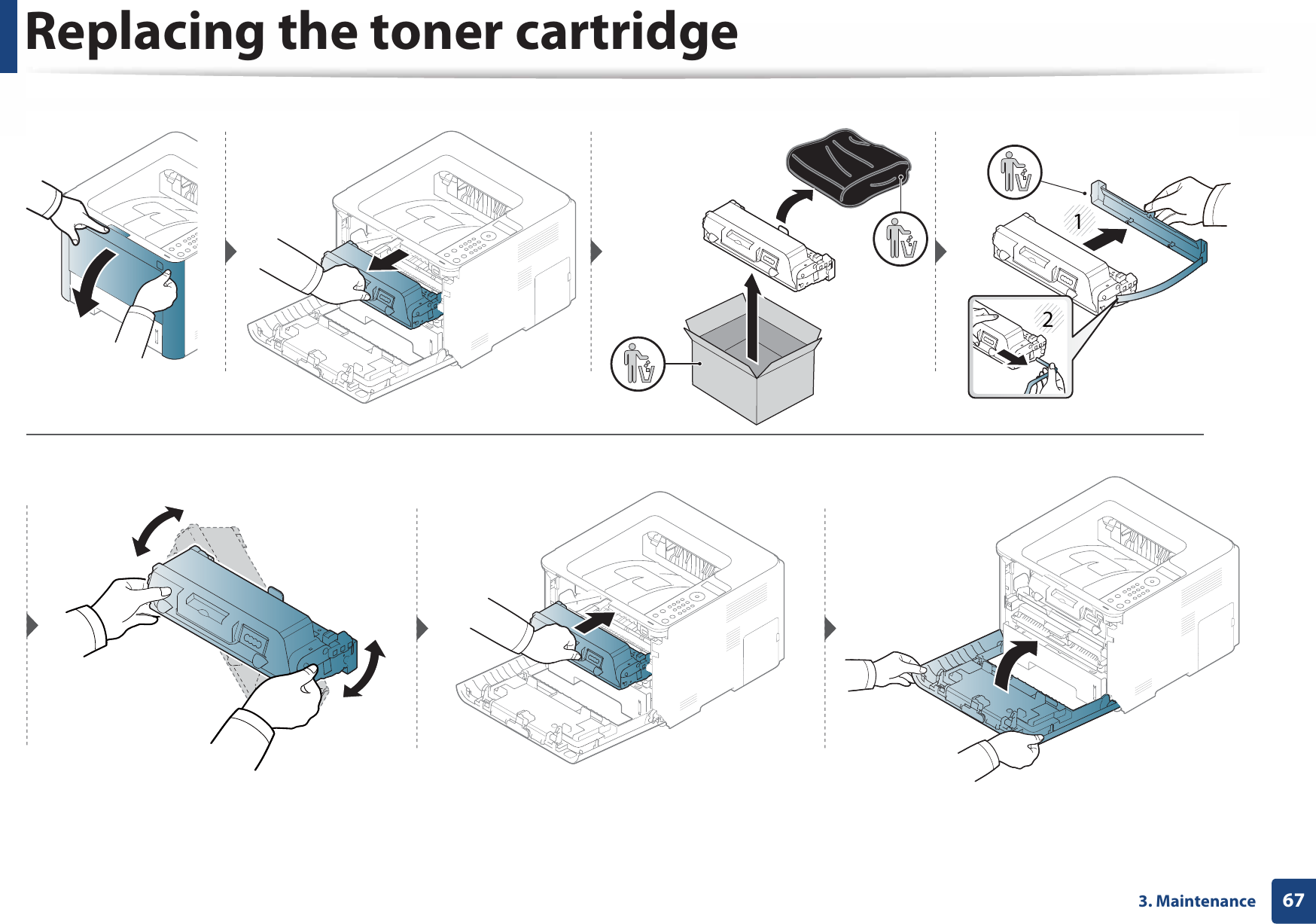 Replacing the toner cartridge

1

2

3. Maintenance 67