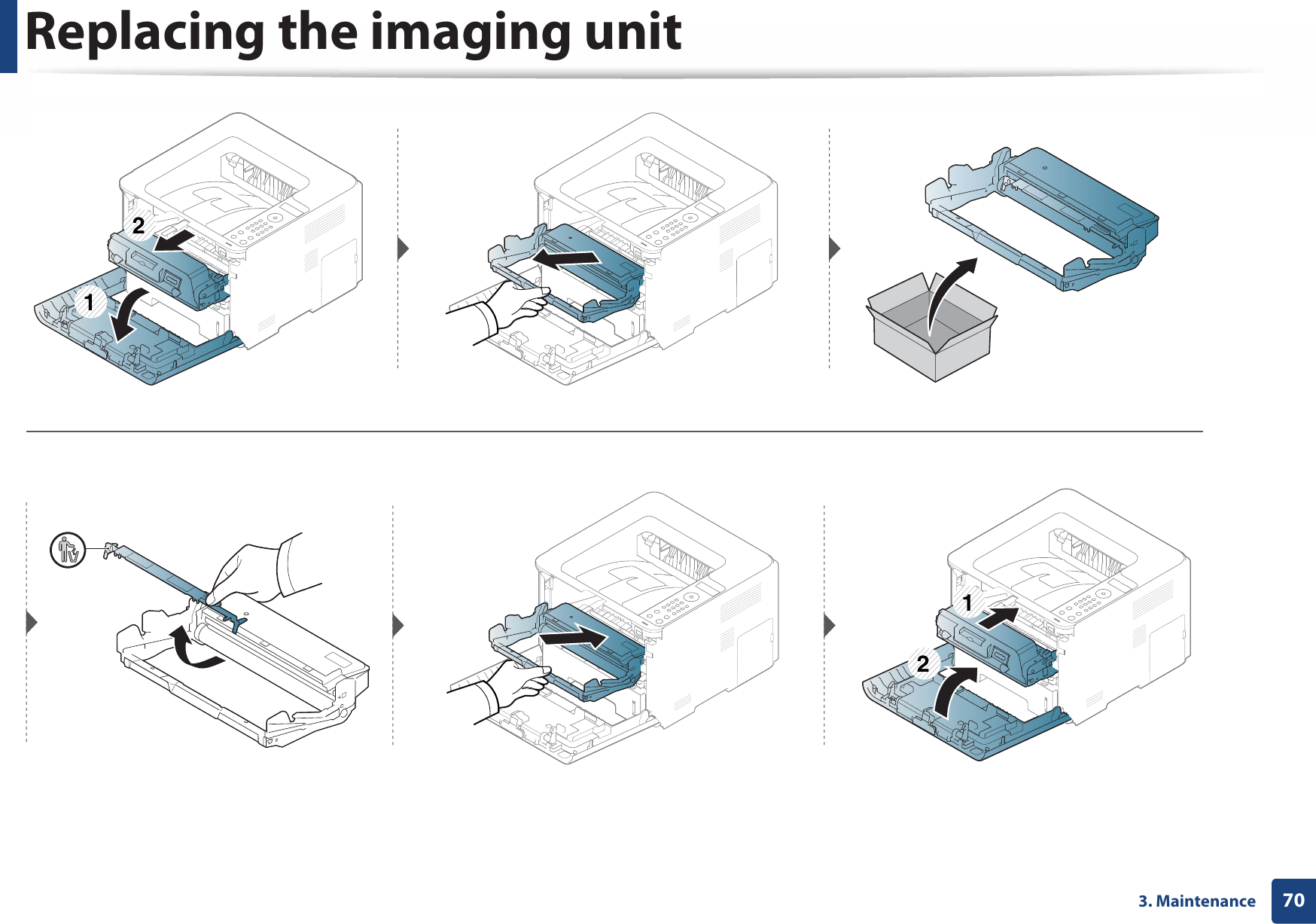 Replacing the imaging unit

2

1

1

2

3. Maintenance 70