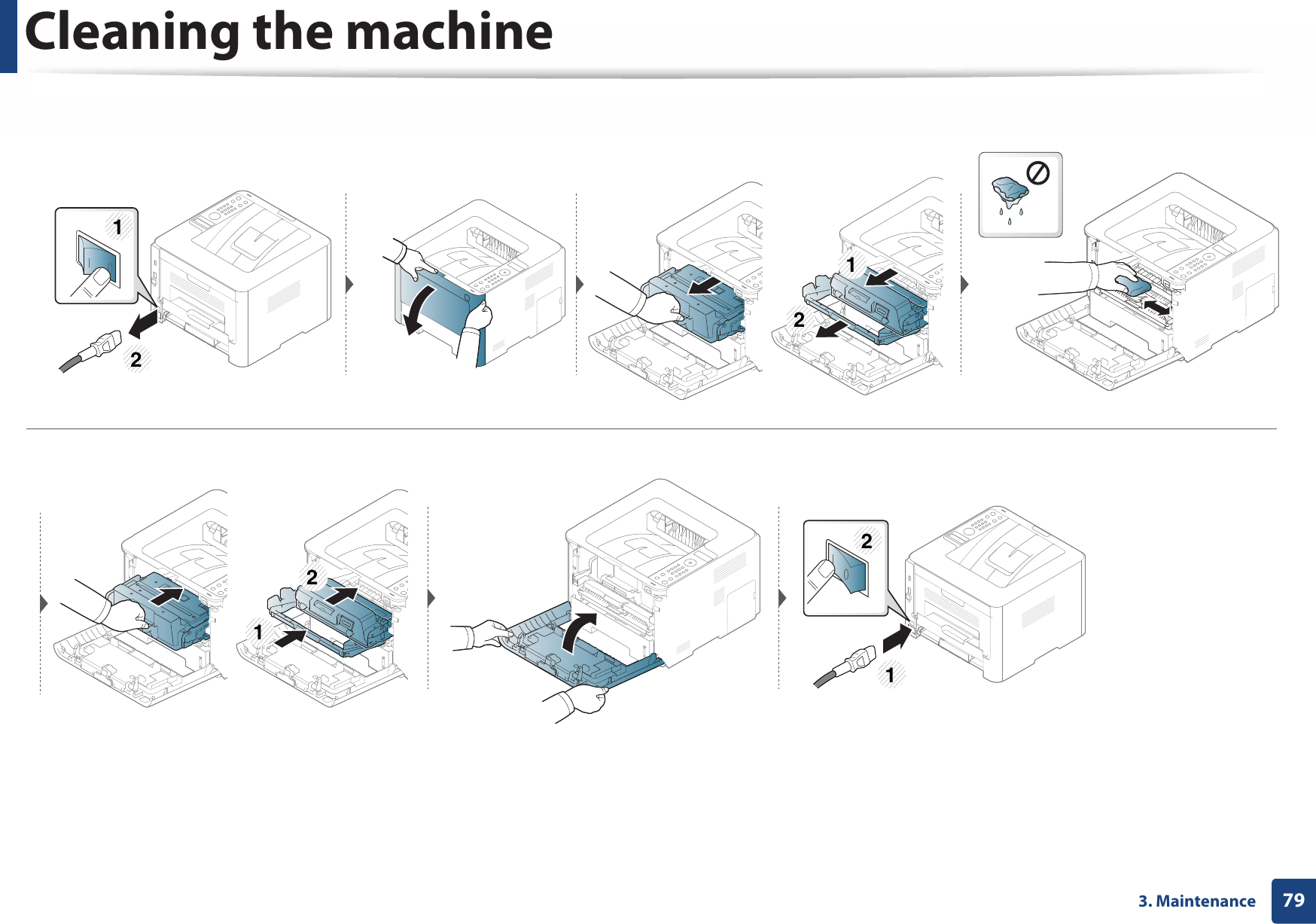 Cleaning the machine

1

2

1

2

2

1

2

1

3. Maintenance 79