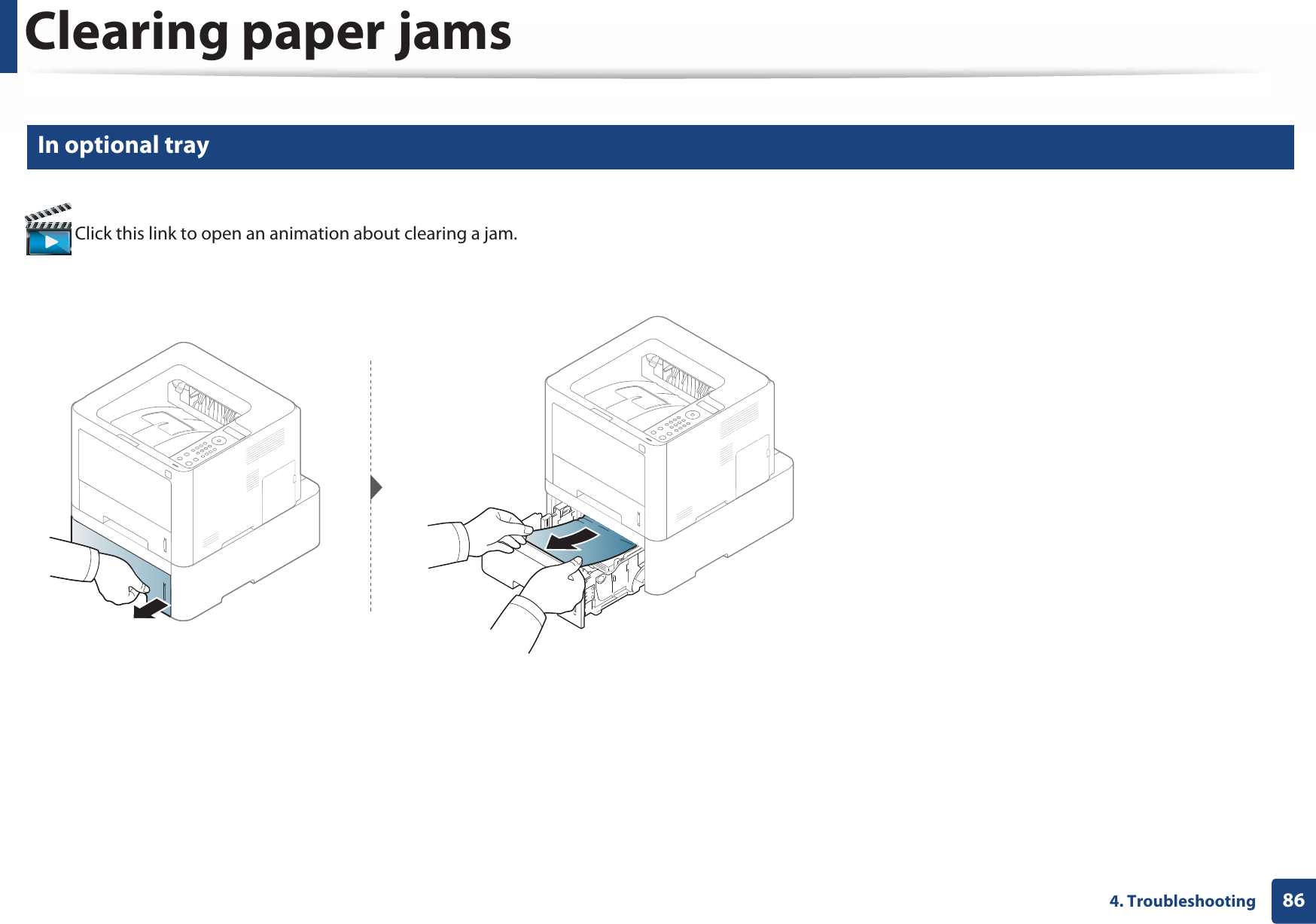 Clearing paper jams

In optional tray

Click this link to open an animation about clearing a jam.

4. Troubleshooting 86