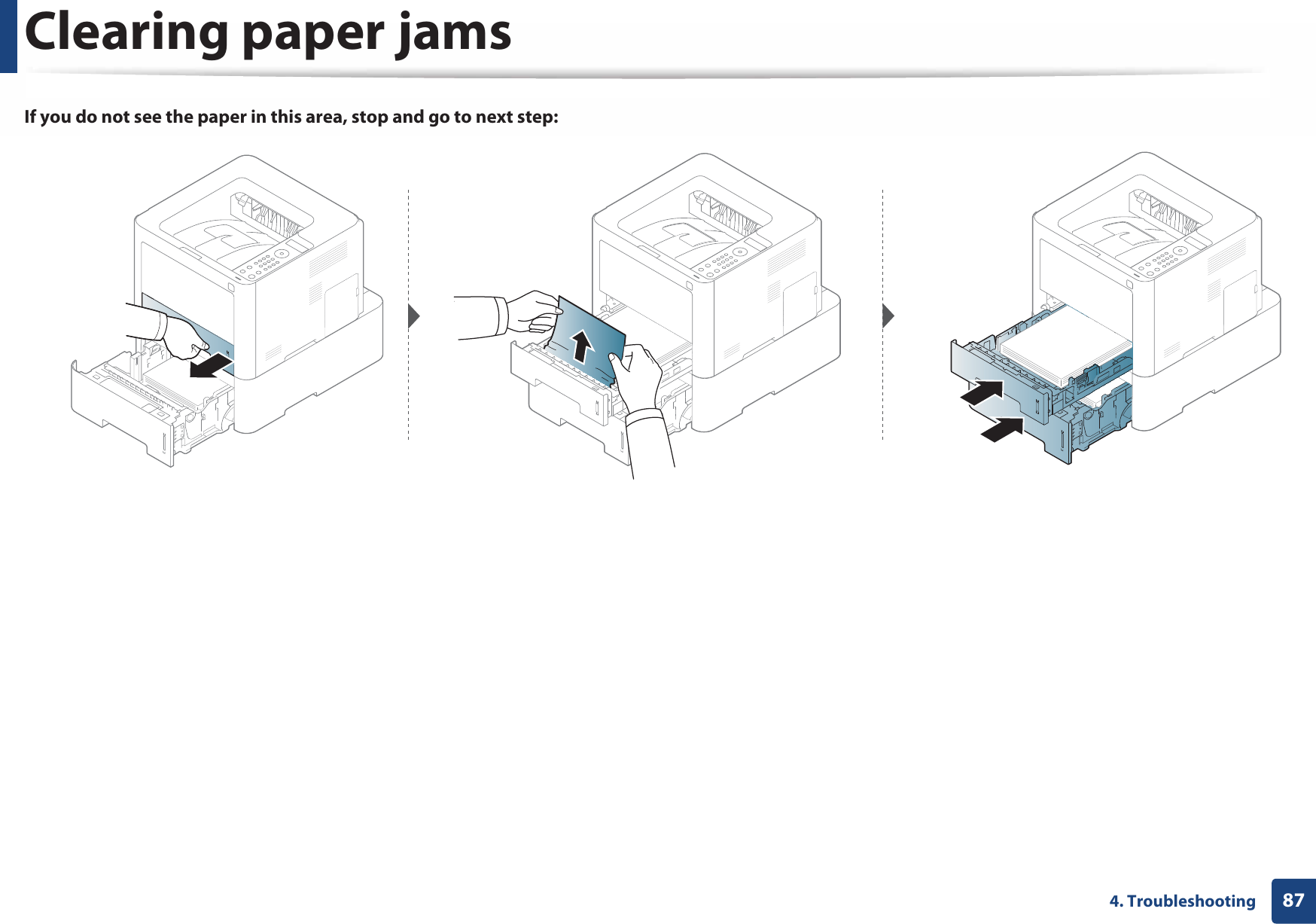 Clearing paper jams

If you do not see the paper in this area, stop and go to next step:

4. Troubleshooting 87