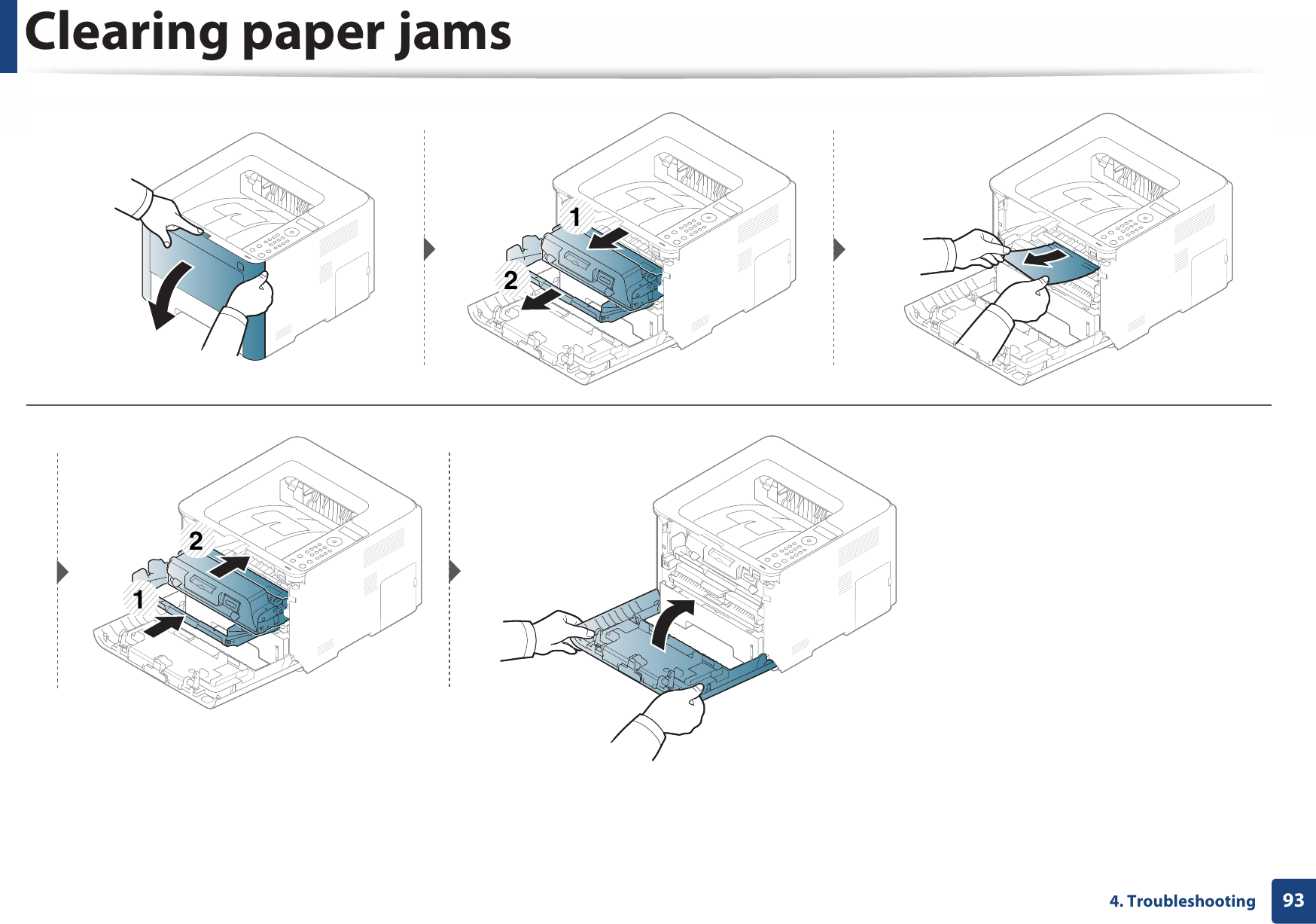 Clearing paper jams

1
2

2
1

4. Troubleshooting 93