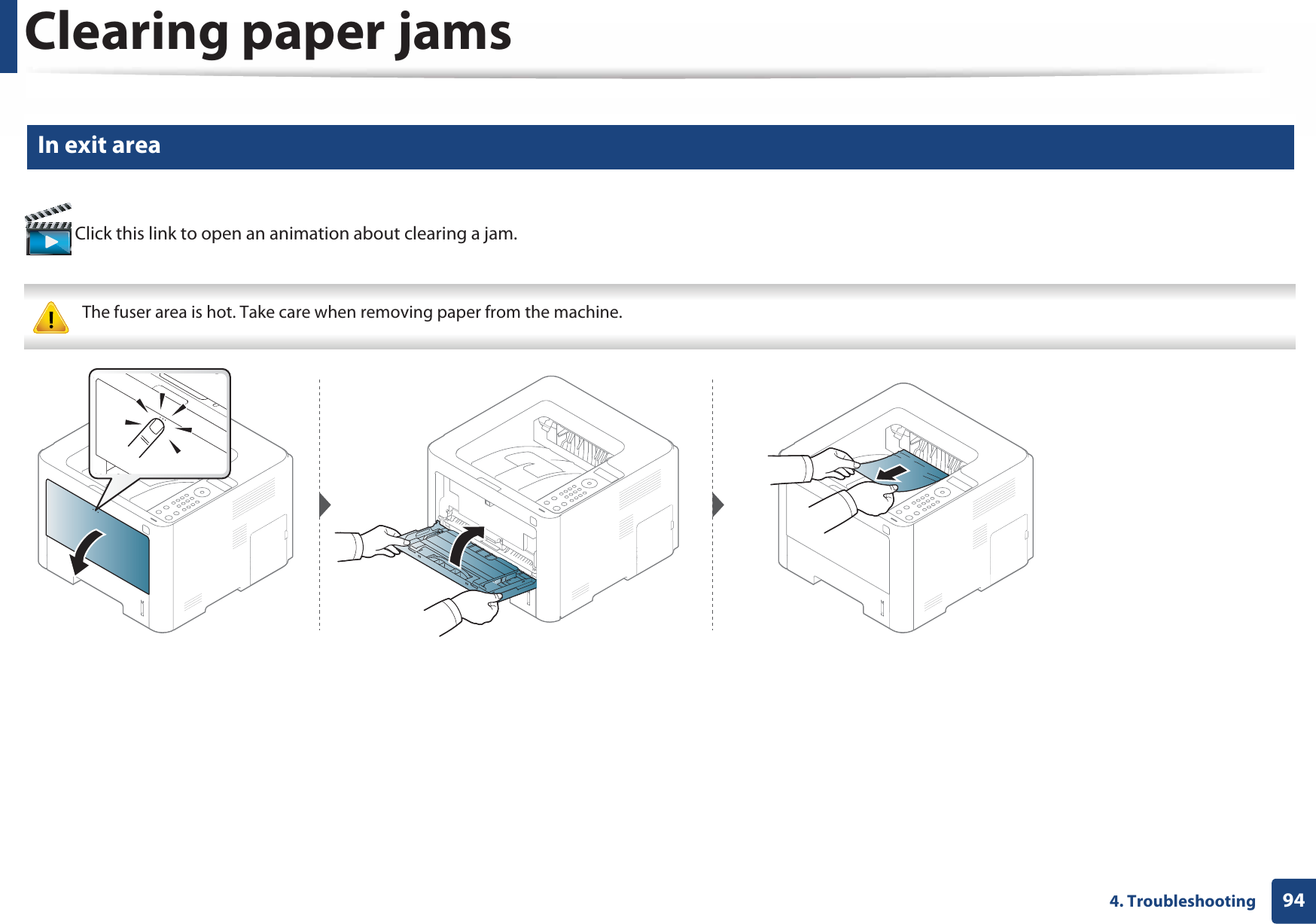 Clearing paper jams

In exit area

Click this link to open an animation about clearing a jam.

The fuser area is hot. Take care when removing paper from the machine.

4. Troubleshooting 94