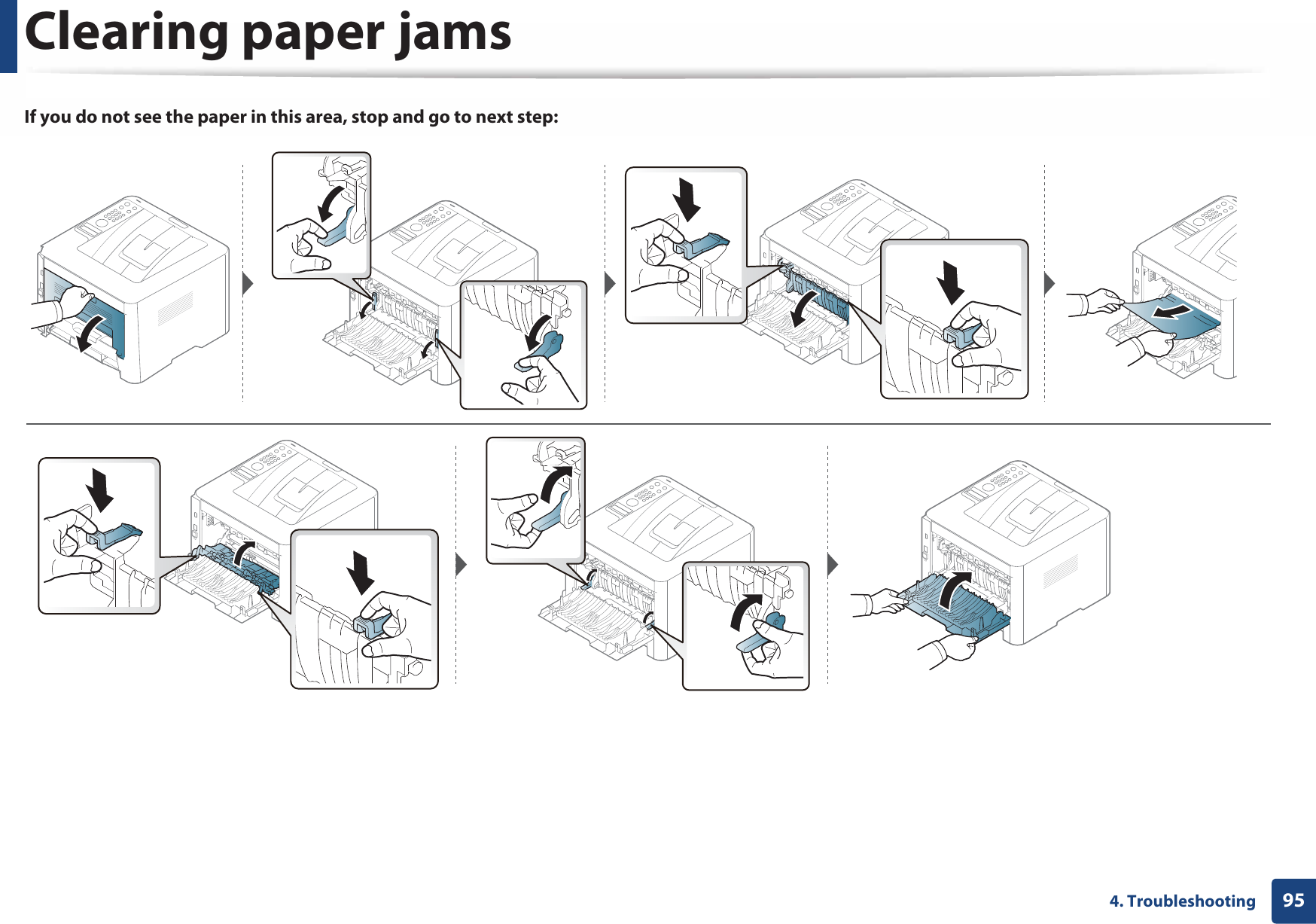 Clearing paper jams

If you do not see the paper in this area, stop and go to next step:

4. Troubleshooting 95