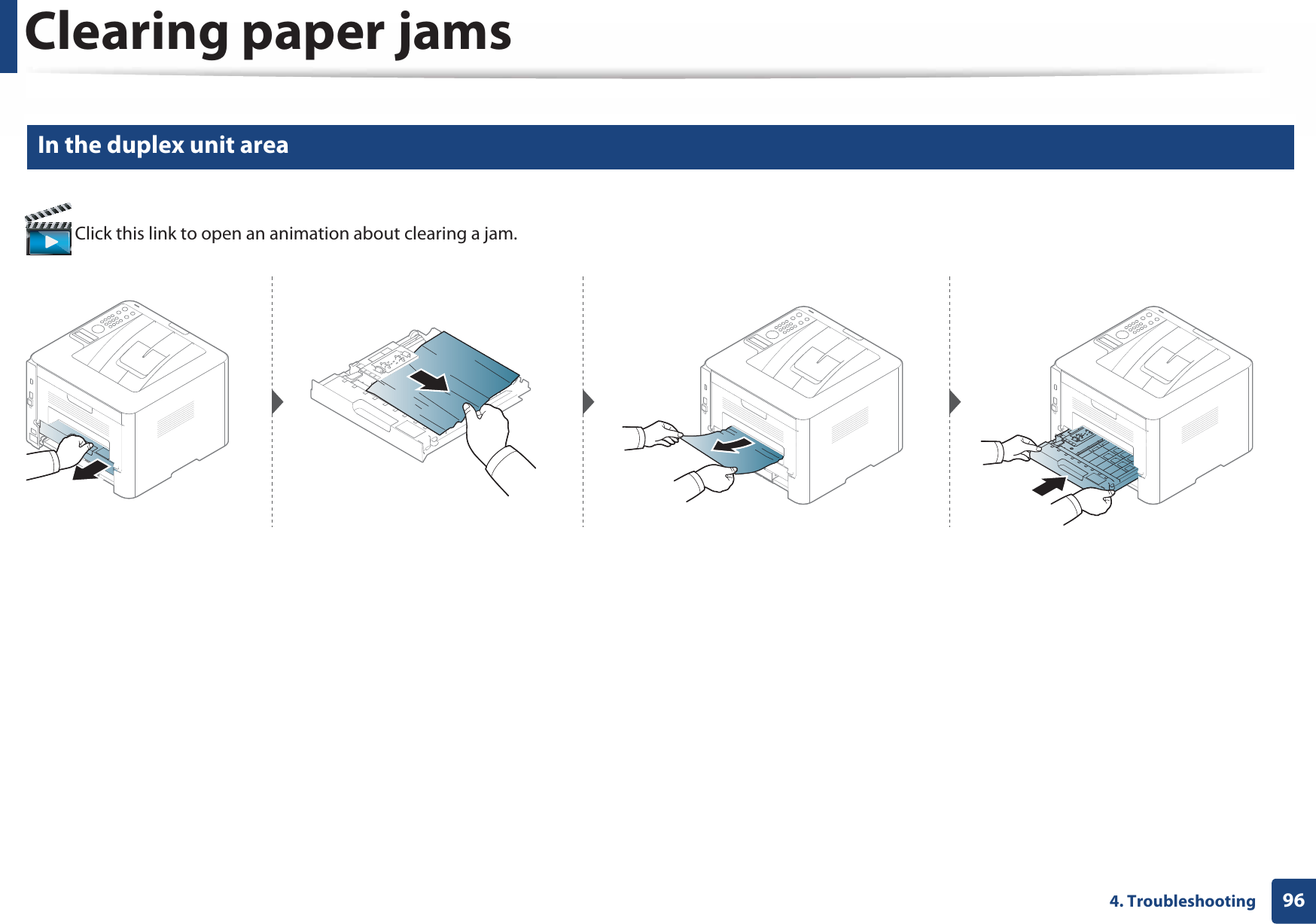 Clearing paper jams

In the duplex unit area

Click this link to open an animation about clearing a jam.

4. Troubleshooting 96