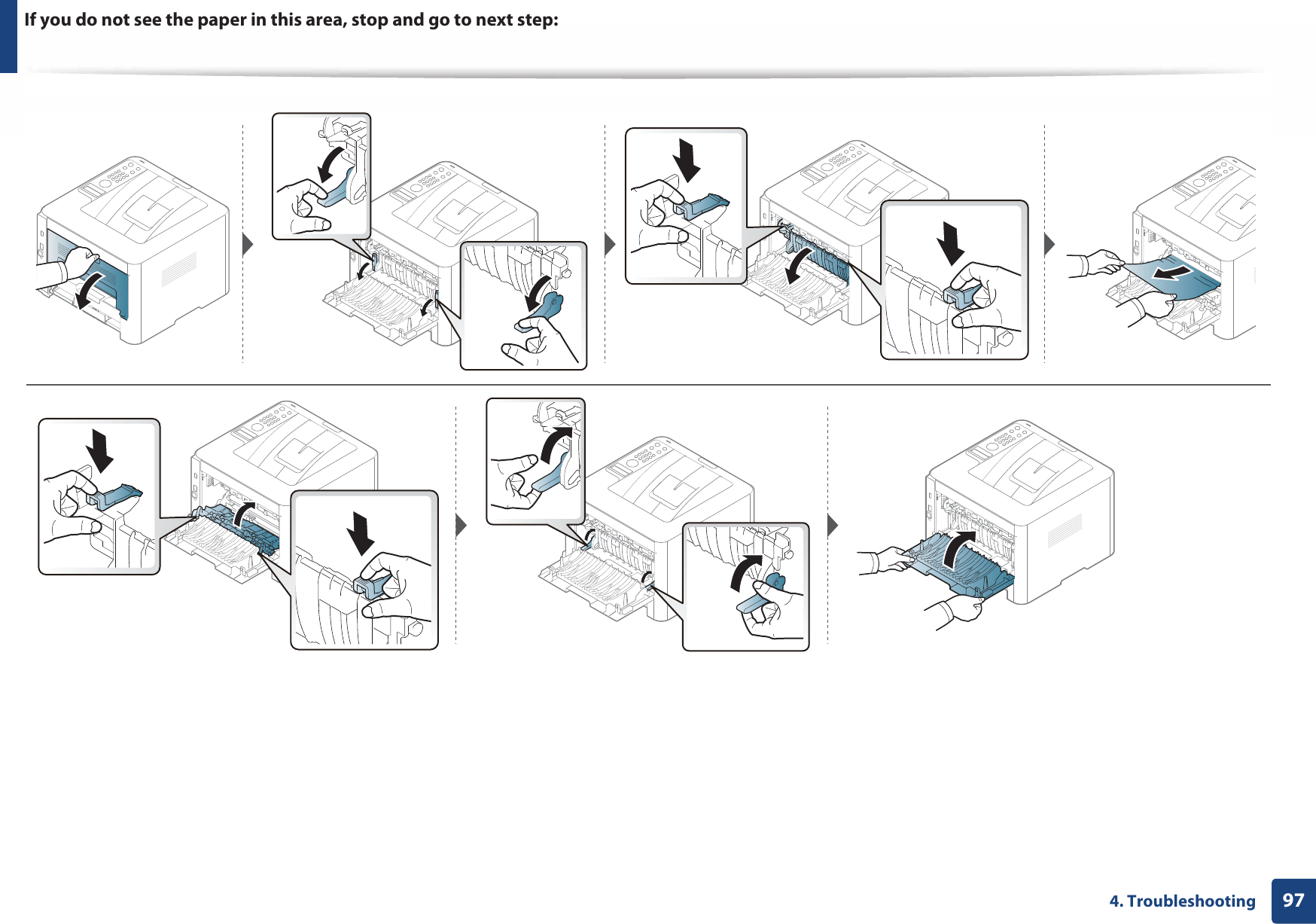 If you do not see the paper in this area, stop and go to next step:

4. Troubleshooting 97