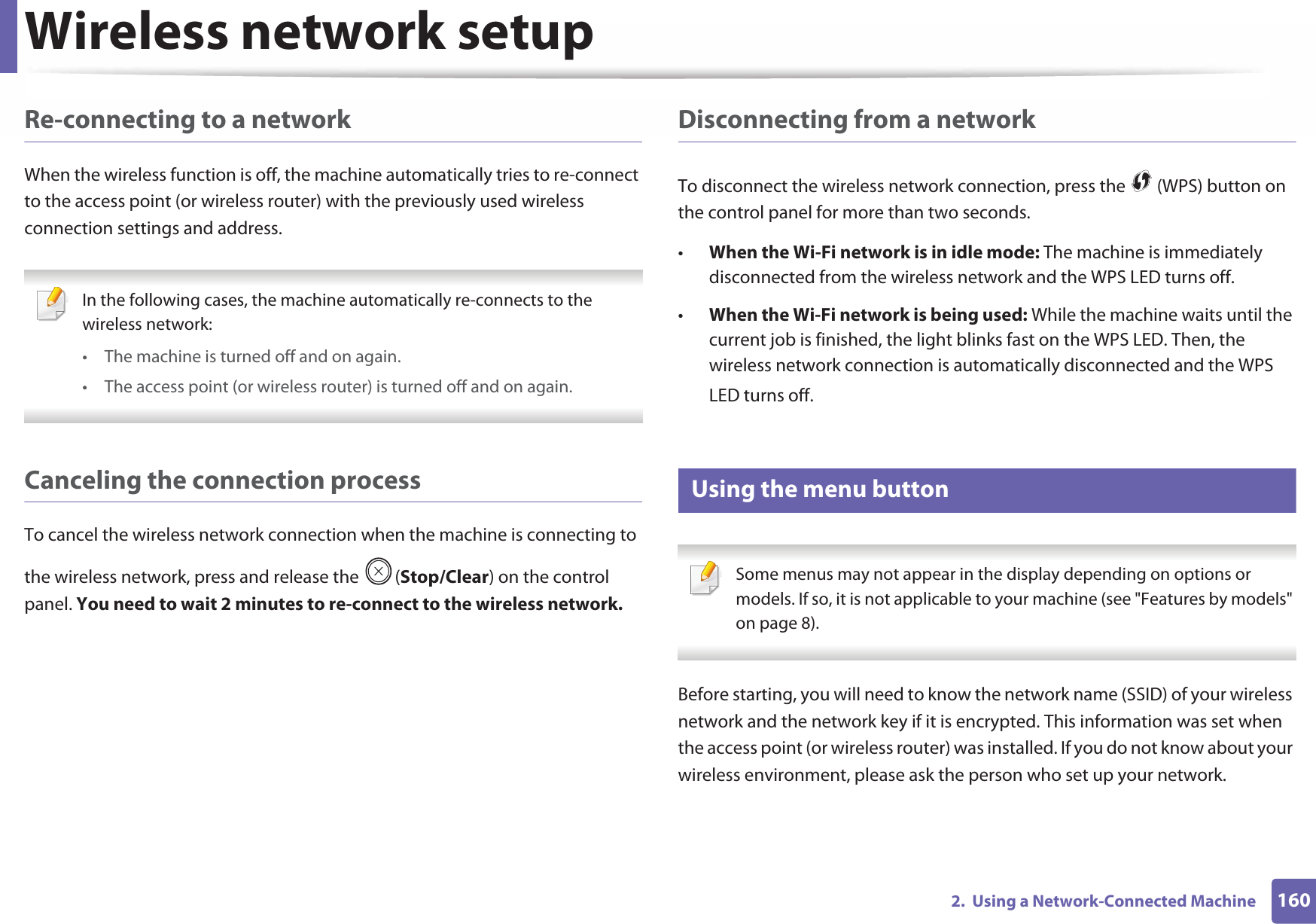 Wireless network setup

Re-connecting to a network

When the wireless function is off, the machine automatically tries to re-connect to the access point (or wireless router) with the previously used wireless connection settings and address.

In the following cases, the machine automatically re-connects to the wireless network:

• The machine is turned off and on again.
• The access point (or wireless router) is turned off and on again.

Canceling the connection process

To cancel the wireless network connection when the machine is connecting to the wireless network, press and release the (Stop/Clear) on the control panel. You need to wait 2 minutes to re-connect to the wireless network.

Disconnecting from a network

To disconnect the wireless network connection, press the (WPS) button on the control panel for more than two seconds.

• When the Wi-Fi network is in idle mode: The machine is immediately disconnected from the wireless network and the WPS LED turns off.
• When the Wi-Fi network is being used: While the machine waits until the current job is finished, the light blinks fast on the WPS LED. Then, the wireless network connection is automatically disconnected and the WPS LED turns off.

Using the menu button

Some menus may not appear in the display depending on options or models. If so, it is not applicable to your machine (see "Features by models" on page 8).

Before starting, you will need to know the network name (SSID) of your wireless network and the network key if it is encrypted. This information was set when the access point (or wireless router) was installed. If you do not know about your wireless environment, please ask the person who set up your network.

2. Using a Network-Connected Machine 160