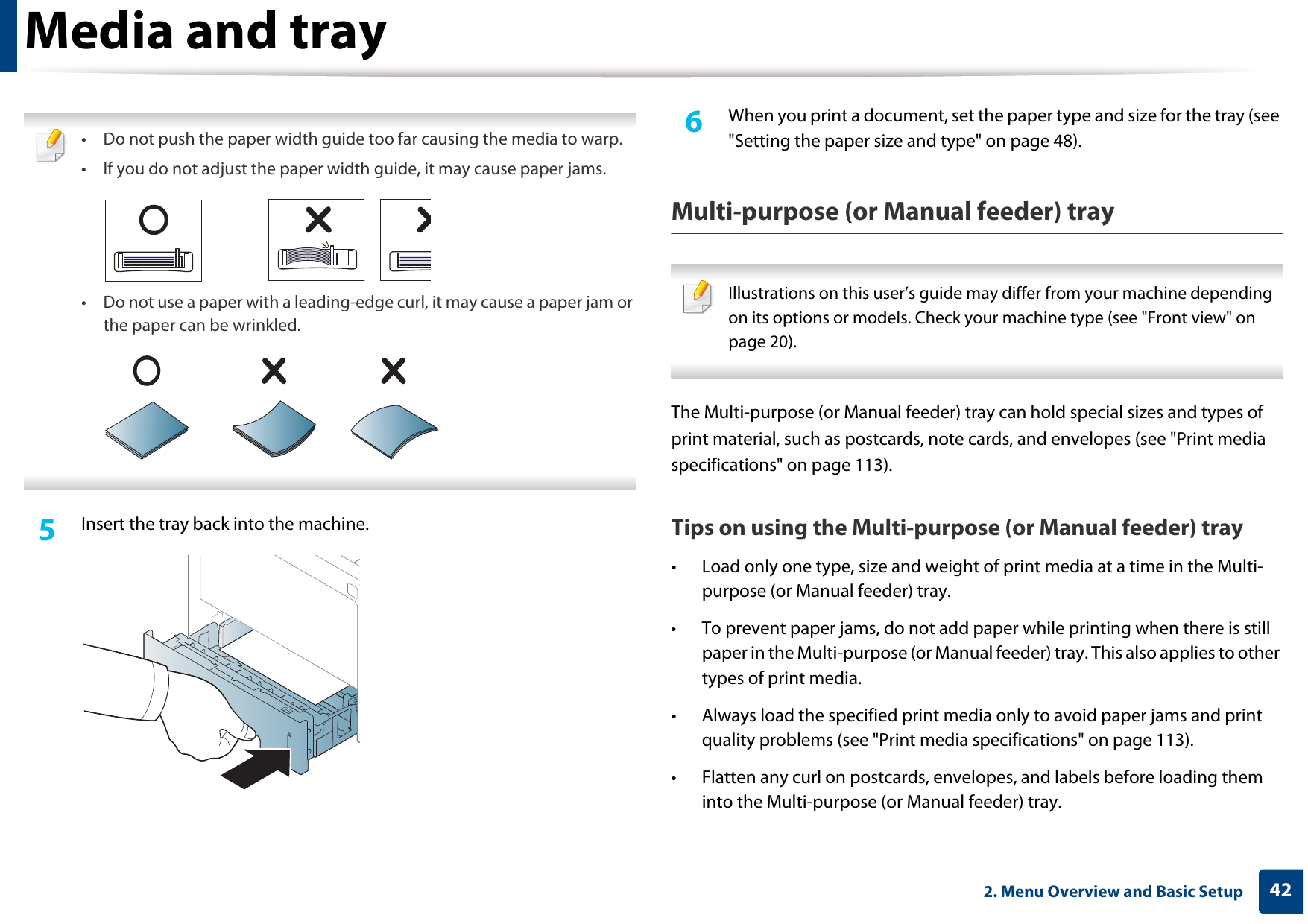 Media and tray

• Do not push the paper width guide too far causing the media to warp.
• If you do not adjust the paper width guide, it may cause paper jams.

• Do not use a paper with a leading-edge curl, it may cause a paper jam or the paper can be wrinkled.

5 Insert the tray back into the machine.

6 When you print a document, set the paper type and size for the tray (see "Setting the paper size and type" on page 48).

Multi-purpose (or Manual feeder) tray

Illustrations on this user's guide may differ from your machine depending on its options or models. Check your machine type (see "Front view" on page 20).

The Multi-purpose (or Manual feeder) tray can hold special sizes and types of print material, such as postcards, note cards, and envelopes (see "Print media specifications" on page 113).

Tips on using the Multi-purpose (or Manual feeder) tray

• Load only one type, size and weight of print media at a time in the Multi-purpose (or Manual feeder) tray.
• To prevent paper jams, do not add paper while printing when there is still paper in the Multi-purpose (or Manual feeder) tray. This also applies to other types of print media.
• Always load the specified print media only to avoid paper jams and print quality problems (see "Print media specifications" on page 113).
• Flatten any curl on postcards, envelopes, and labels before loading them into the Multi-purpose (or Manual feeder) tray.

2. Menu Overview and Basic Setup 42