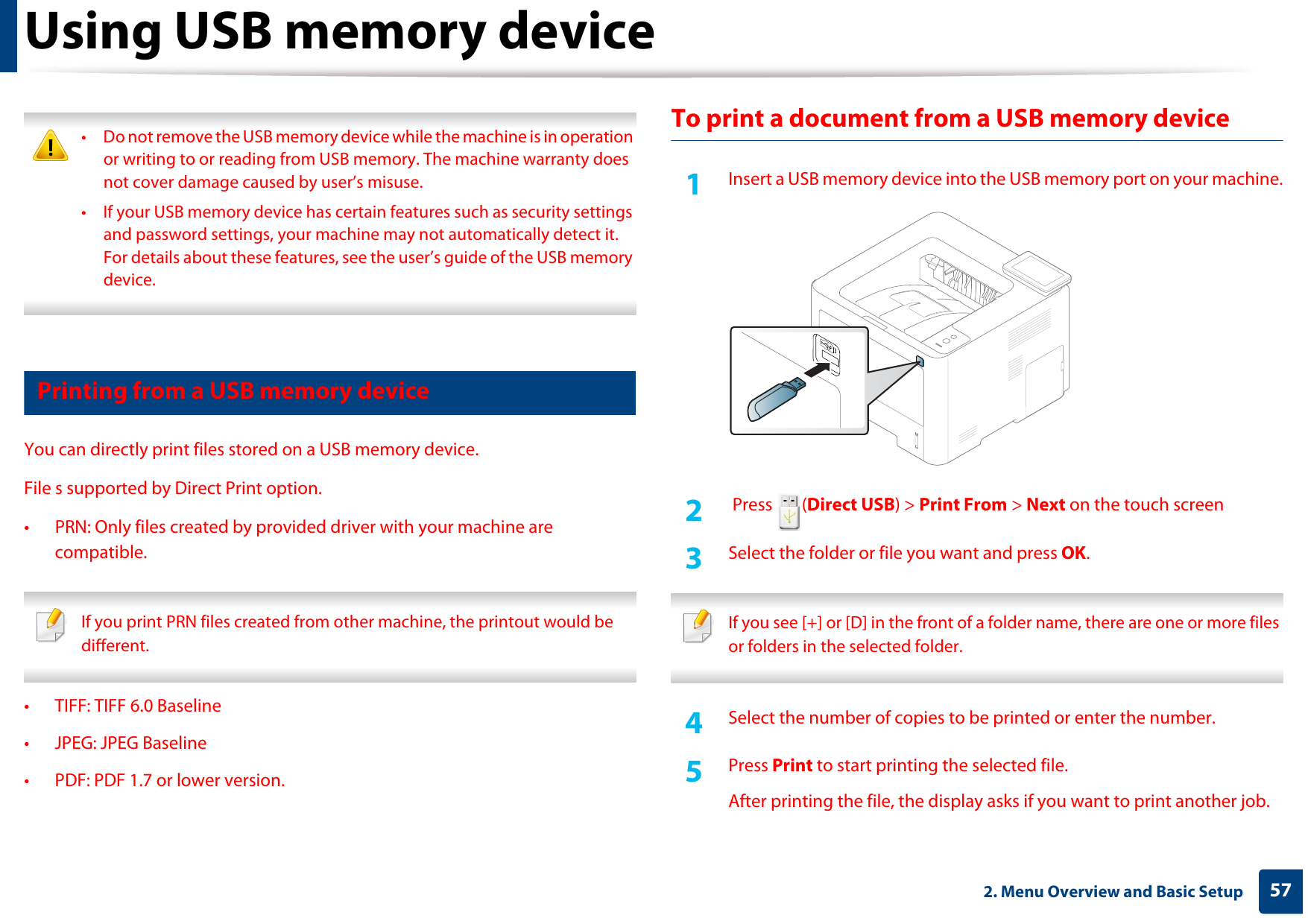 Using USB memory device

• Do not remove the USB memory device while the machine is in operation or writing to or reading from USB memory. The machine warranty does not cover damage caused by user's misuse.

• If your USB memory device has certain features such as security settings and password settings, your machine may not automatically detect it. For details about these features, see the user's guide of the USB memory device.

Printing from a USB memory device

You can directly print files stored on a USB memory device.

File s supported by Direct Print option.

• PRN: Only files created by provided driver with your machine are compatible.

If you print PRN files created from other machine, the printout would be different.

• TIFF: TIFF 6.0 Baseline

• JPEG: JPEG Baseline

• PDF: PDF 1.7 or lower version.

To print a document from a USB memory device

1 Insert a USB memory device into the USB memory port on your machine.

2 Press (Direct USB) > Print From > Next on the touch screen

3 Select the folder or file you want and press OK.

If you see [+] or [D] in the front of a folder name, there are one or more files or folders in the selected folder.

4 Select the number of copies to be printed or enter the number.

5 Press Print to start printing the selected file.

After printing the file, the display asks if you want to print another job.

2. Menu Overview and Basic Setup 57