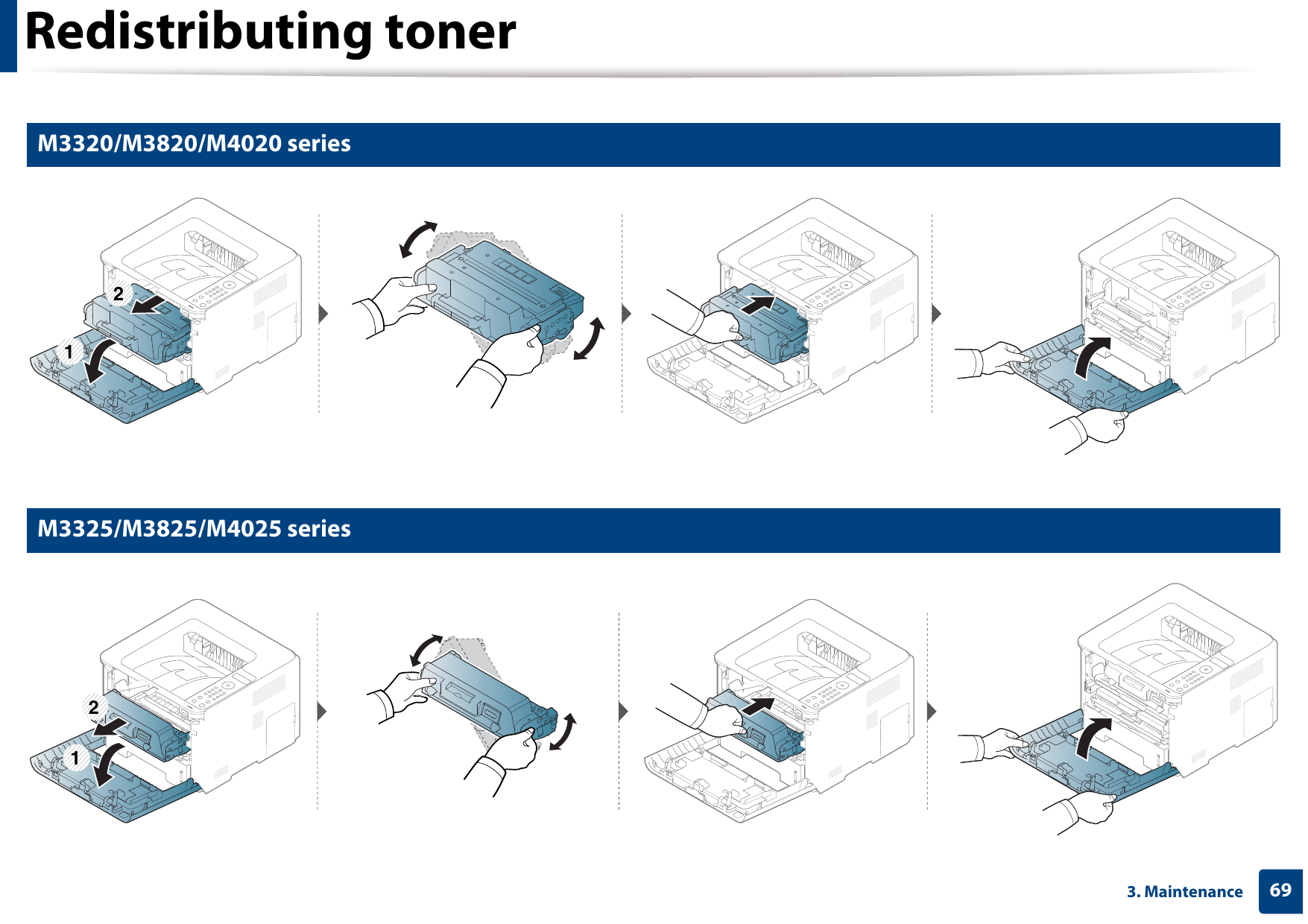 Redistributing toner

M3320/M3820/M4020 series

2

1

M3325/M3825/M4025 series

2

1

3. Maintenance 69