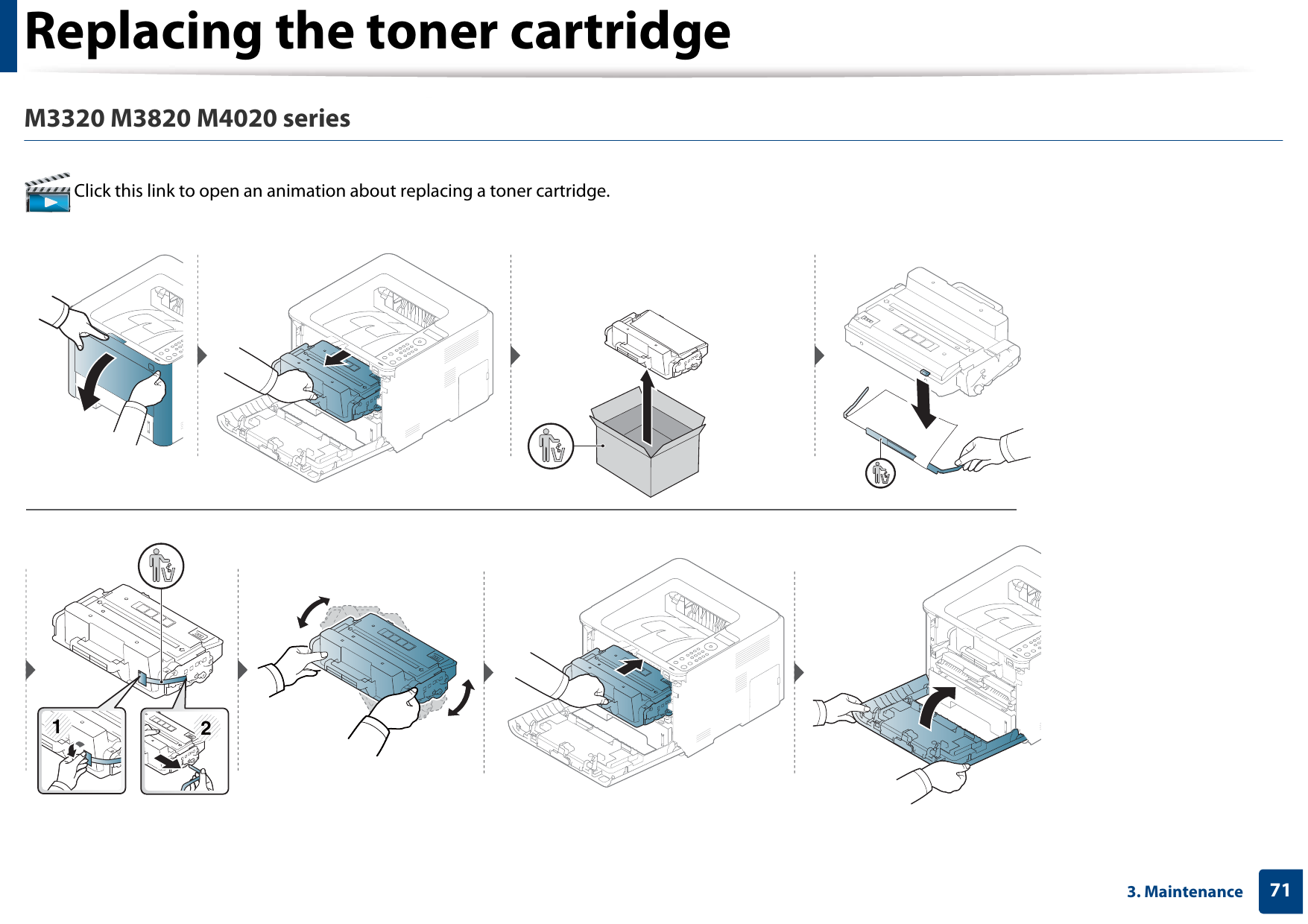 Replacing the toner cartridge

M3320 M3820 M4020 series

Click this link to open an animation about replacing a toner cartridge.

1

2

3. Maintenance 71