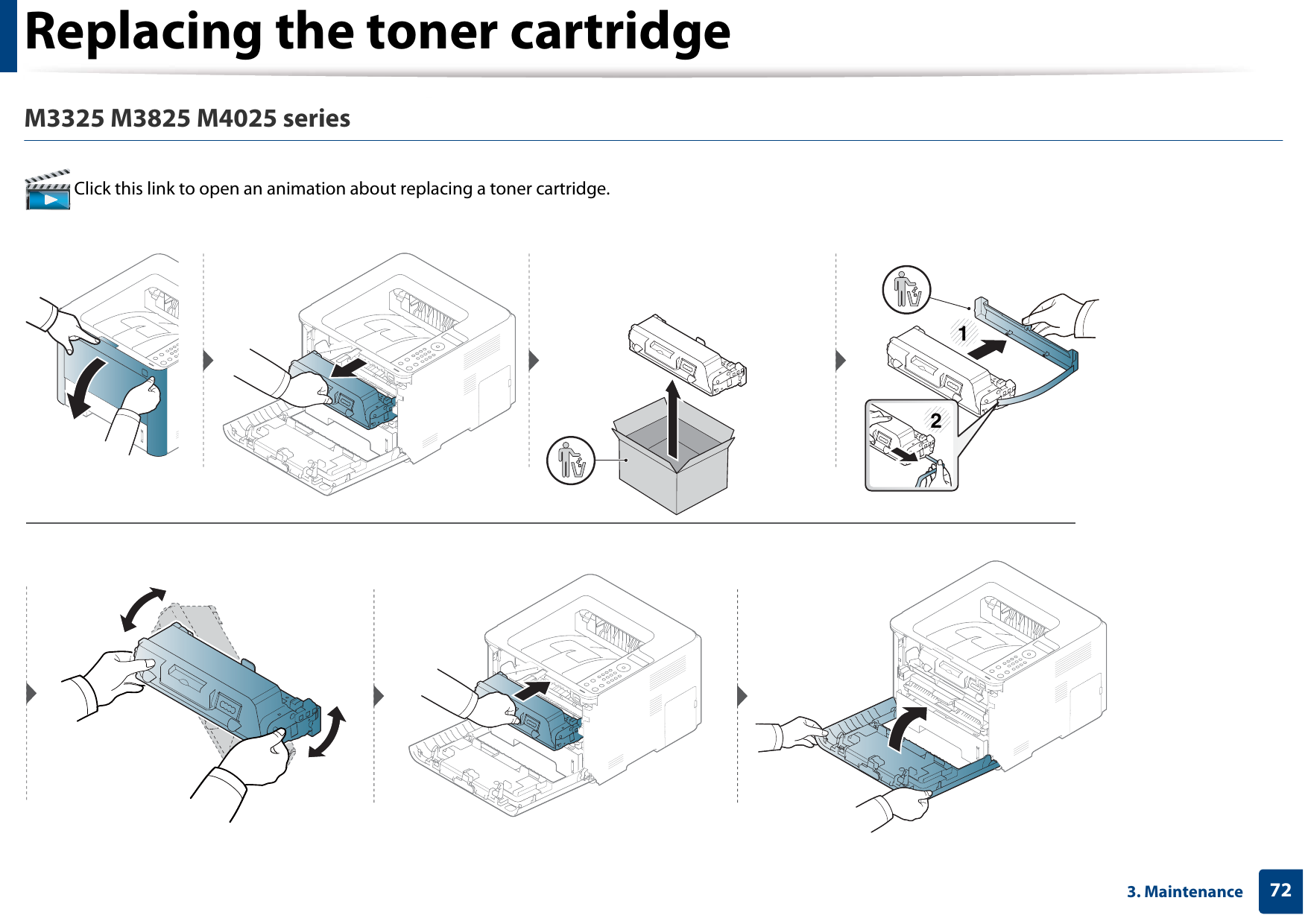 Replacing the toner cartridge

M3325 M3825 M4025 series

Click this link to open an animation about replacing a toner cartridge.

1

2

3. Maintenance 72