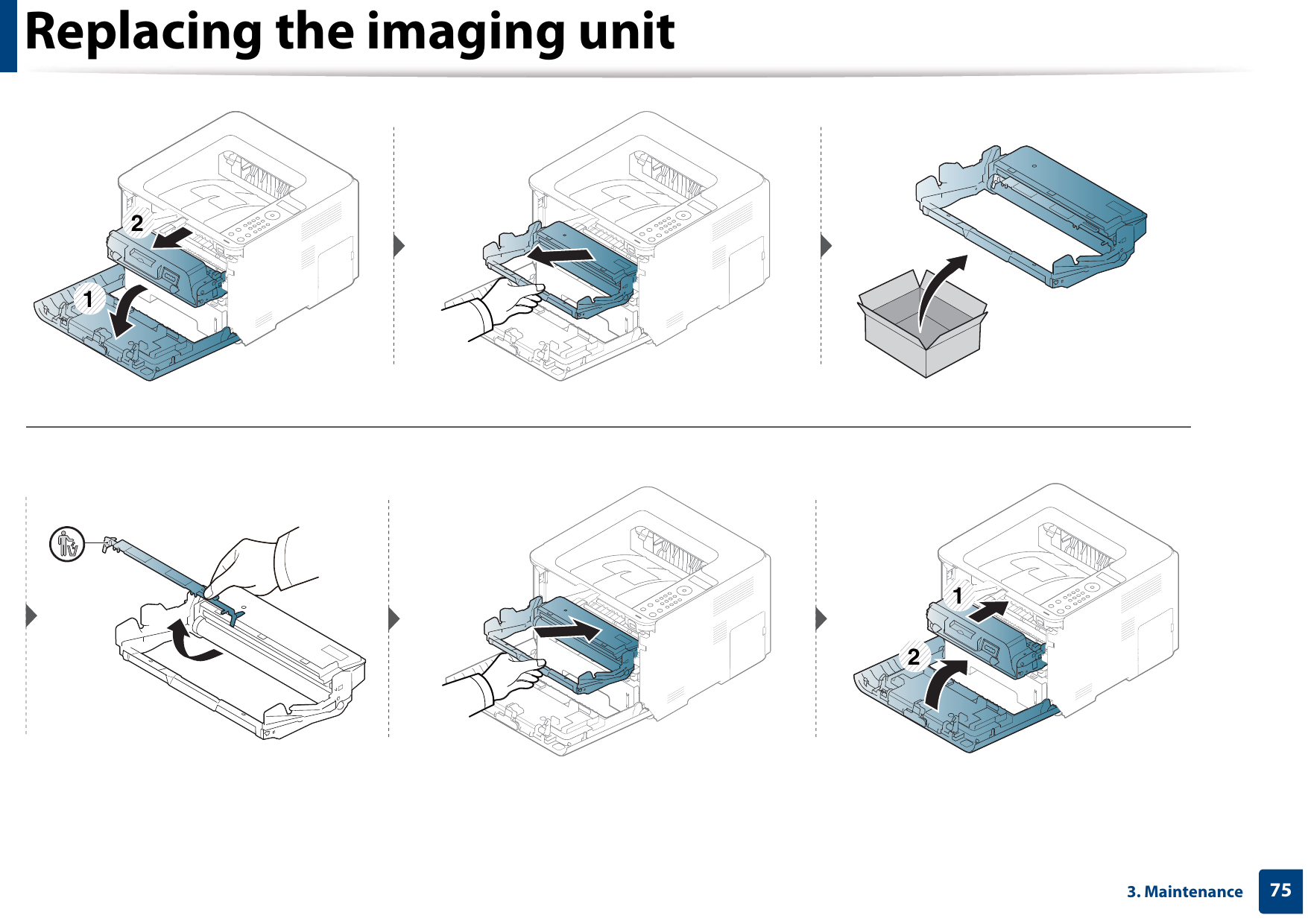 Replacing the imaging unit

2
1

1
2

3. Maintenance
75