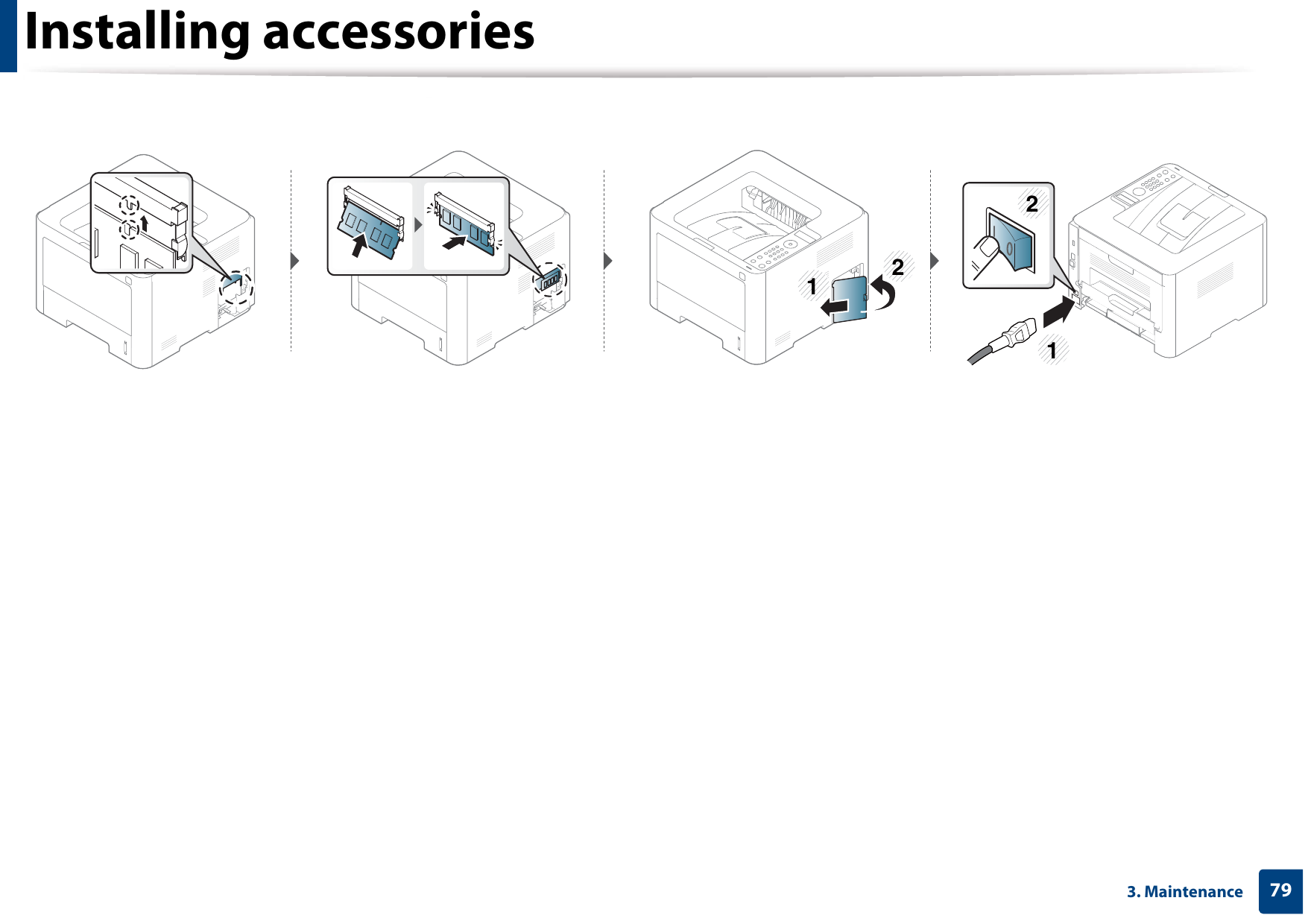 Installing accessories

1

2

2

1

3. Maintenance 79