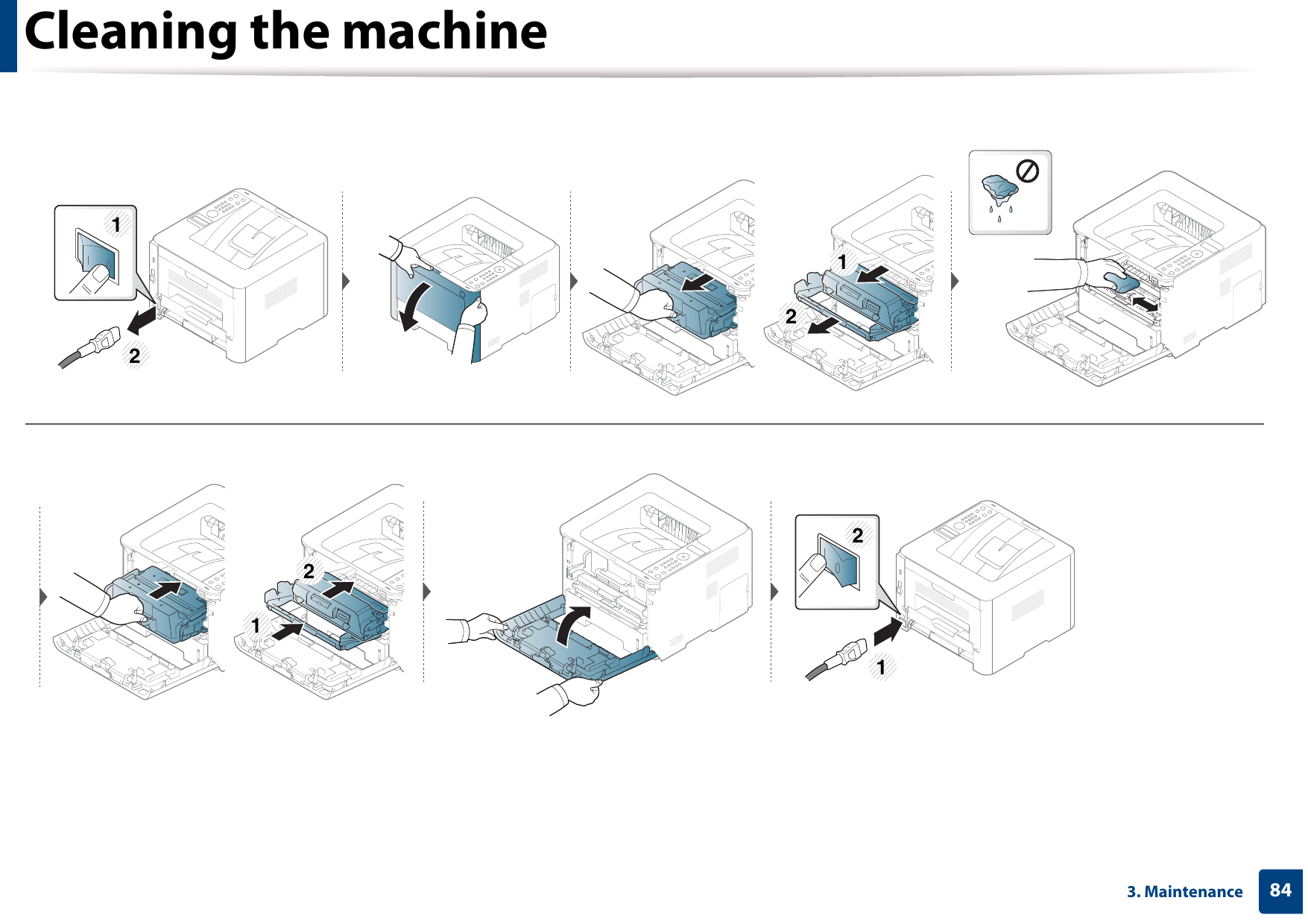 Cleaning the machine

1

2

1

2

2

1

2

1

3. Maintenance 84