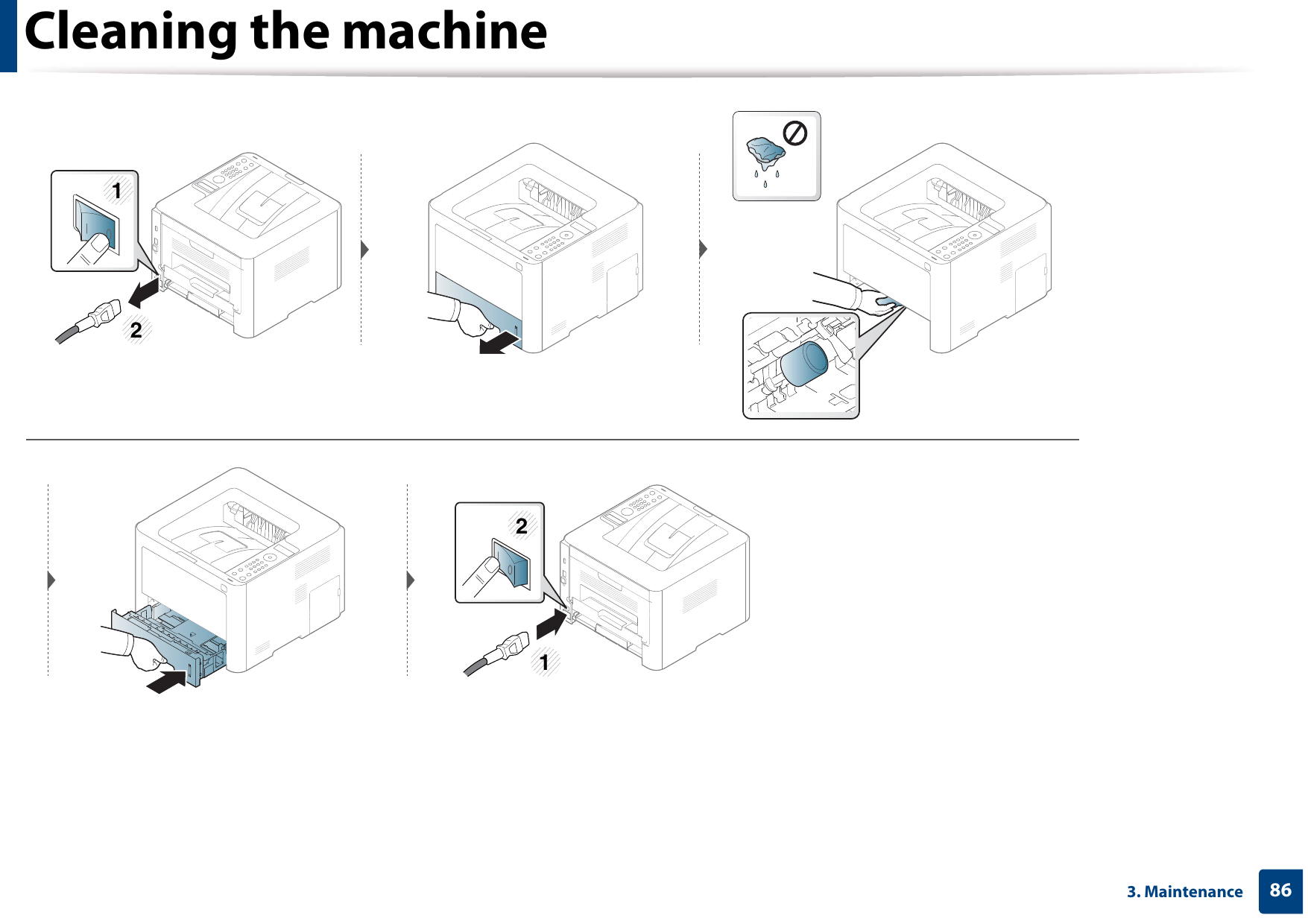 Cleaning the machine

1

2

2

1

3. Maintenance 86