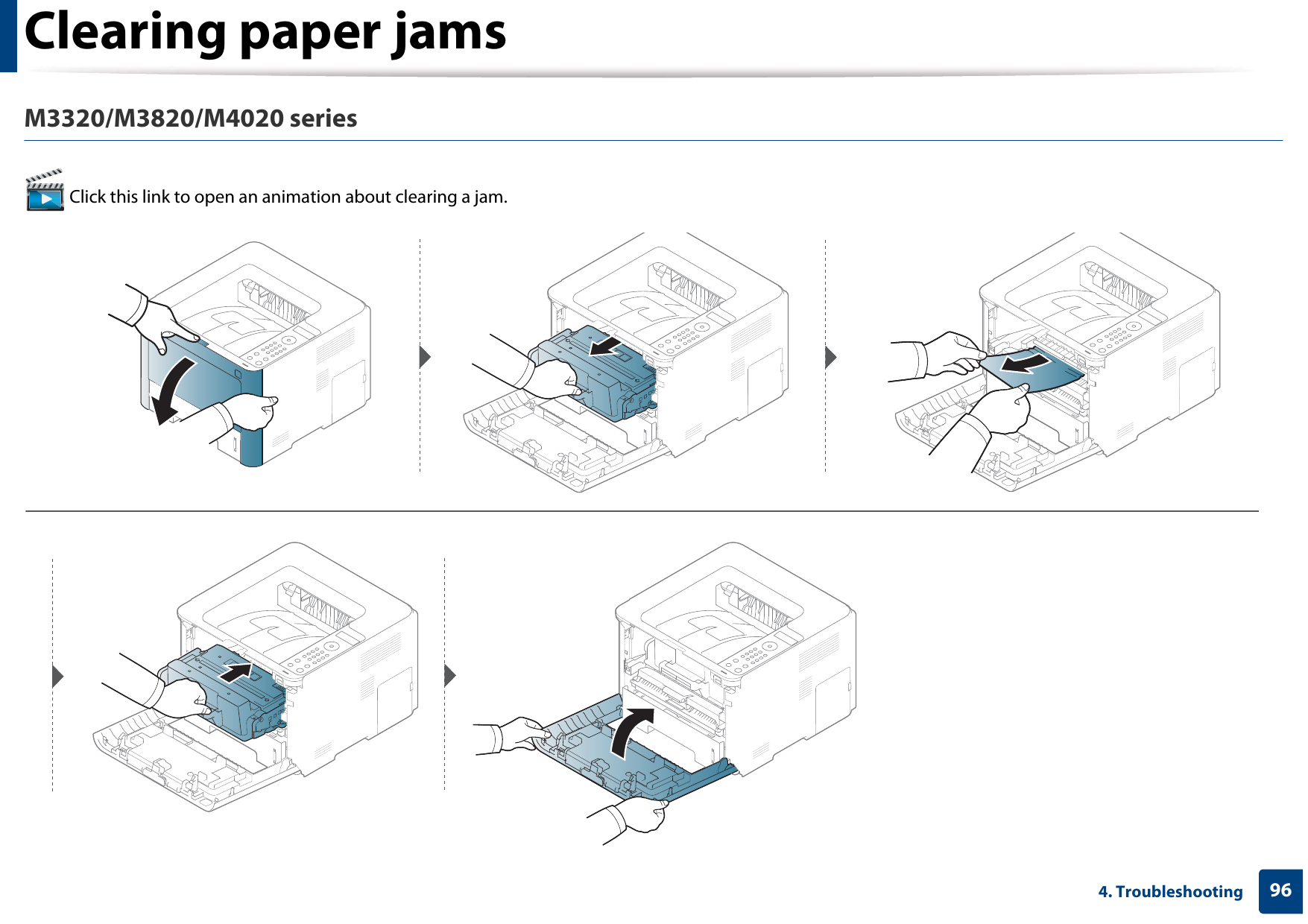 Clearing paper jams

M3320/M3820/M4020 series

Click this link to open an animation about clearing a jam.

4. Troubleshooting 96