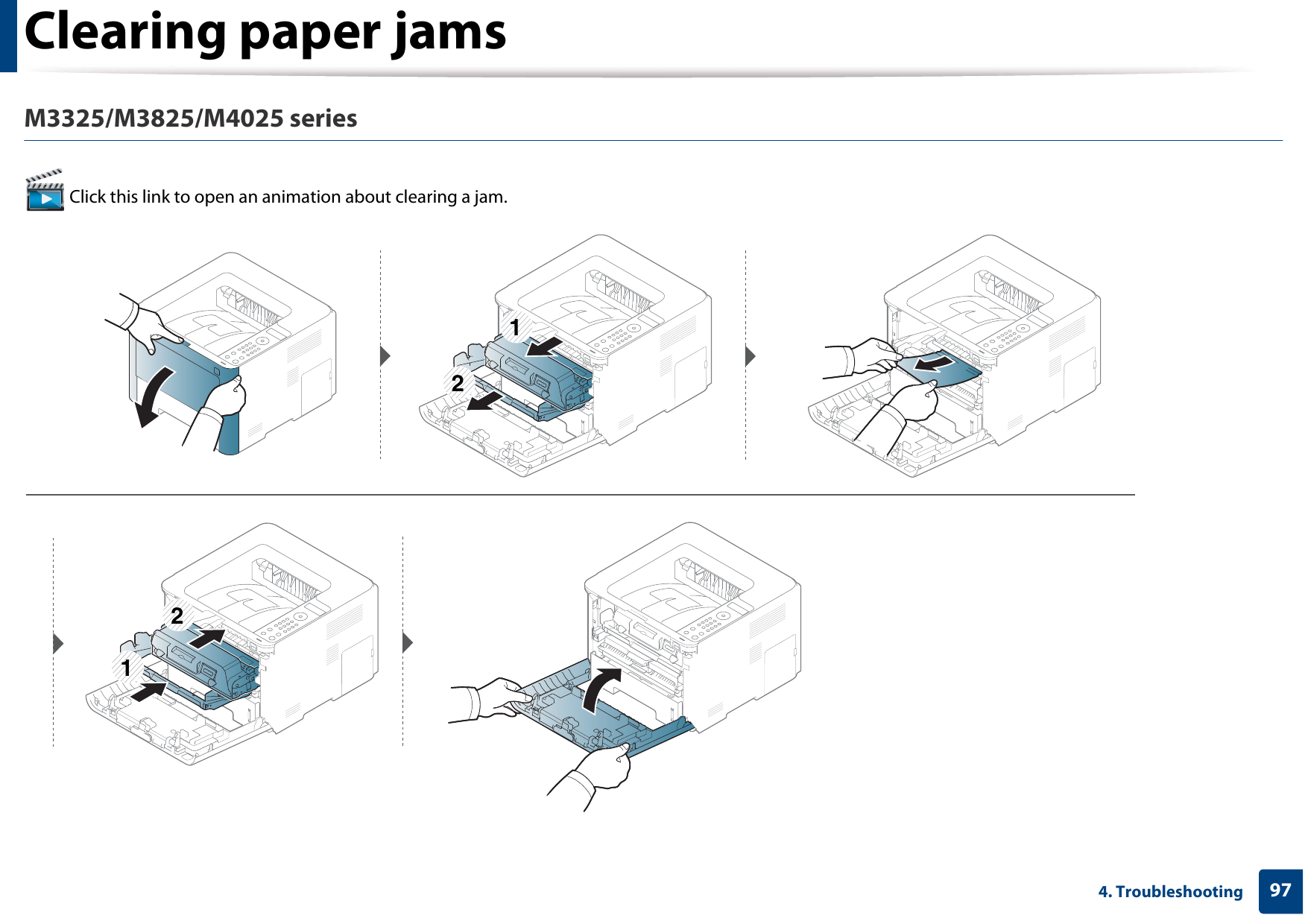 Clearing paper jams

M3325/M3825/M4025 series

Click this link to open an animation about clearing a jam.

1

2

2

1

4. Troubleshooting 97