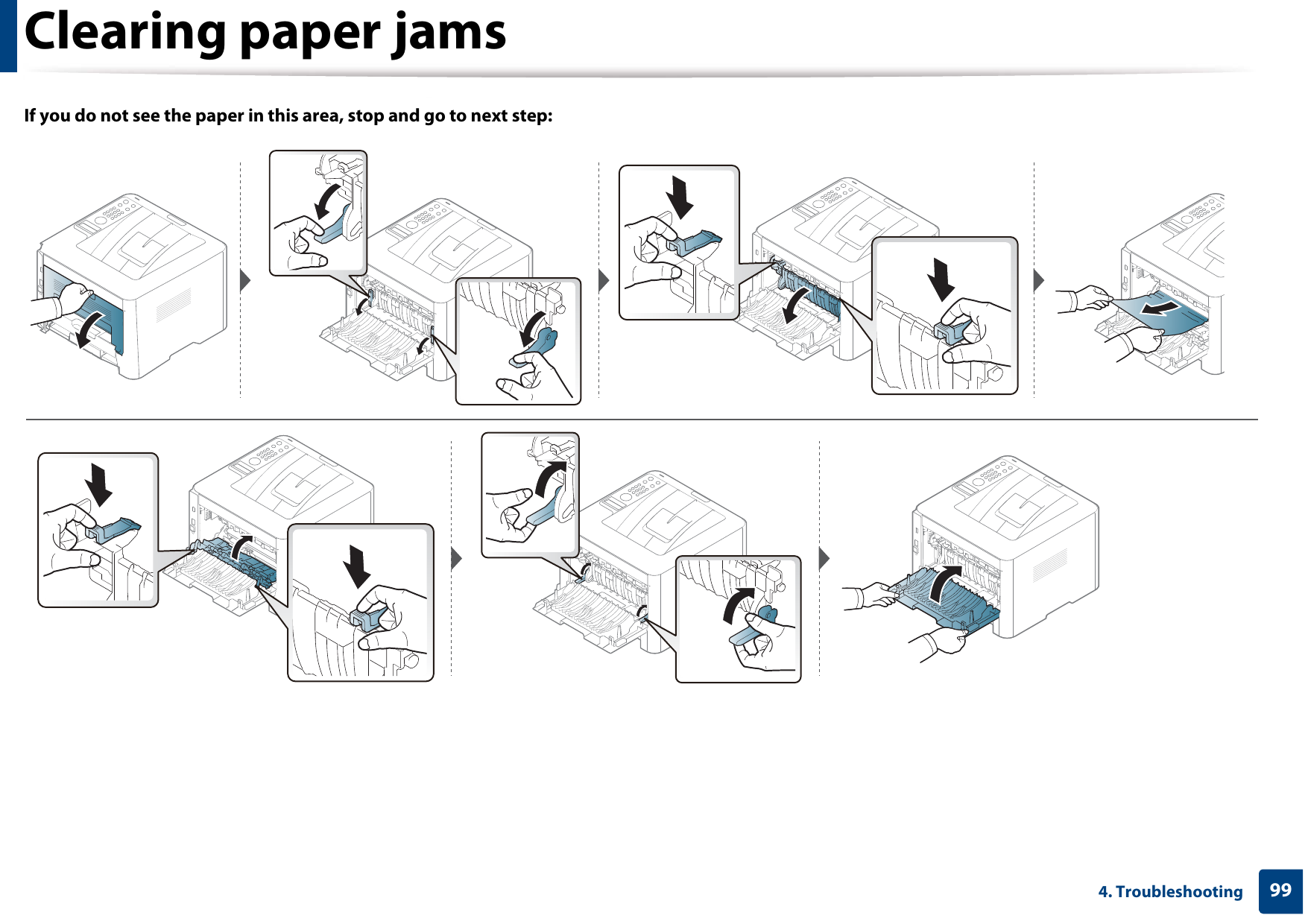 Clearing paper jams

If you do not see the paper in this area, stop and go to next step:

4. Troubleshooting 99