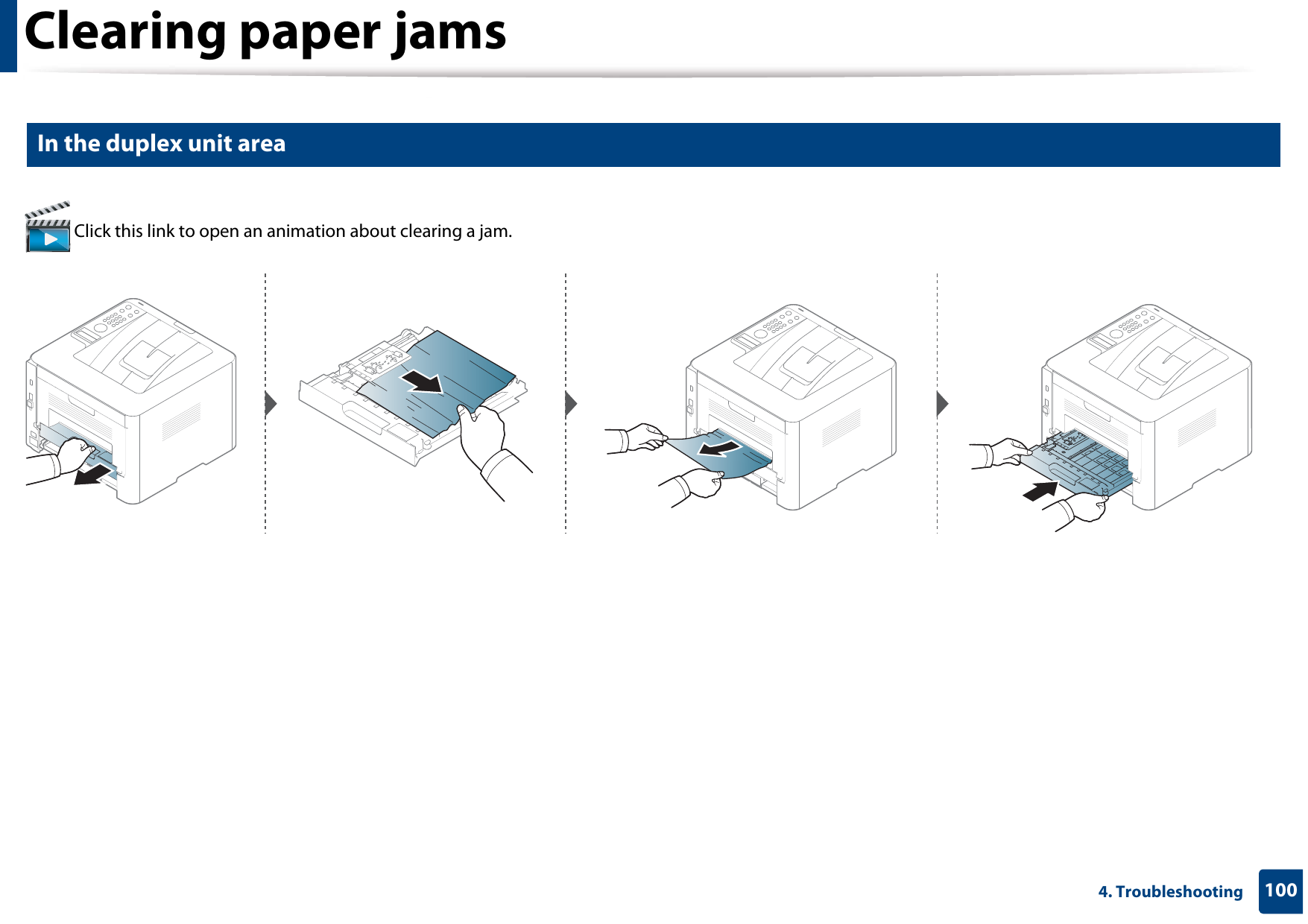 Clearing paper jams

In the duplex unit area

Click this link to open an animation about clearing a jam.

4. Troubleshooting 100