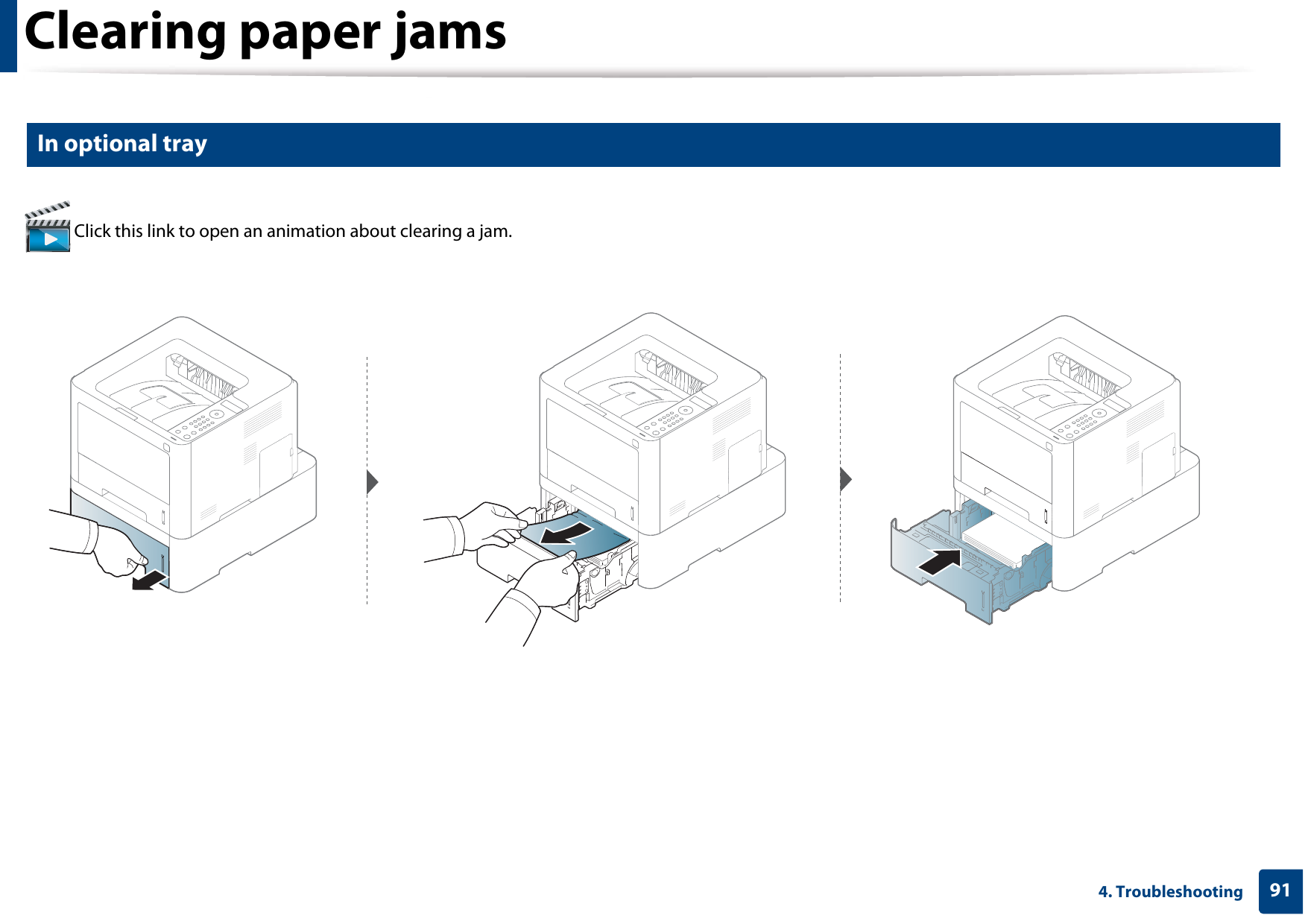 Clearing paper jams

In optional tray

Click this link to open an animation about clearing a jam.

4. Troubleshooting 91