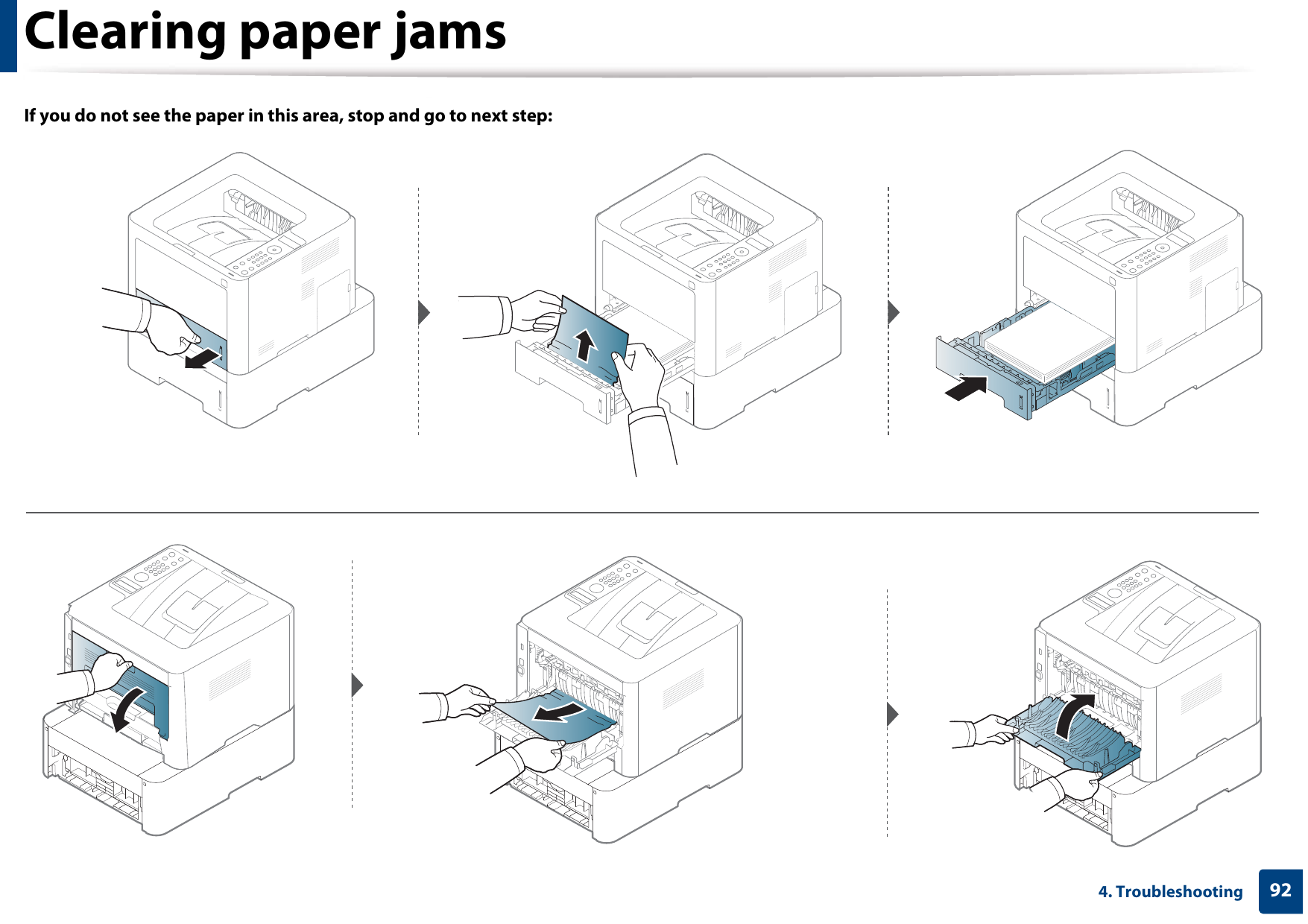 Clearing paper jams

If you do not see the paper in this area, stop and go to next step:

4. Troubleshooting 92